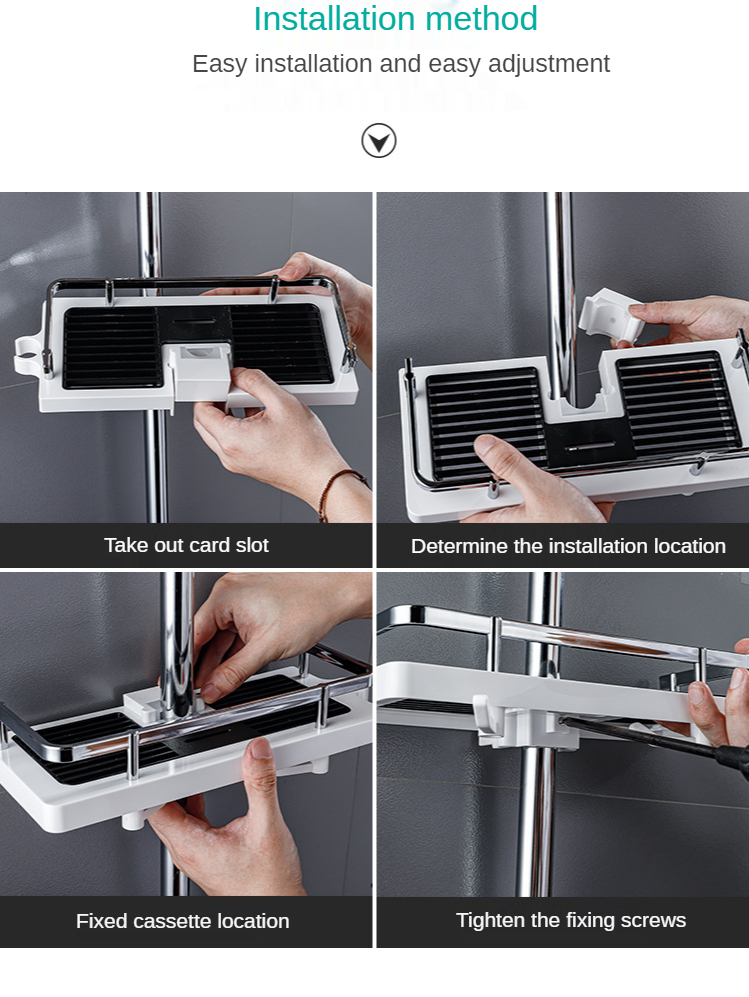 Installation method

Easy installation and easy adjustment

Take out card slot

Determine the installation location

Fixed cassette location

Tighten the fixing screws