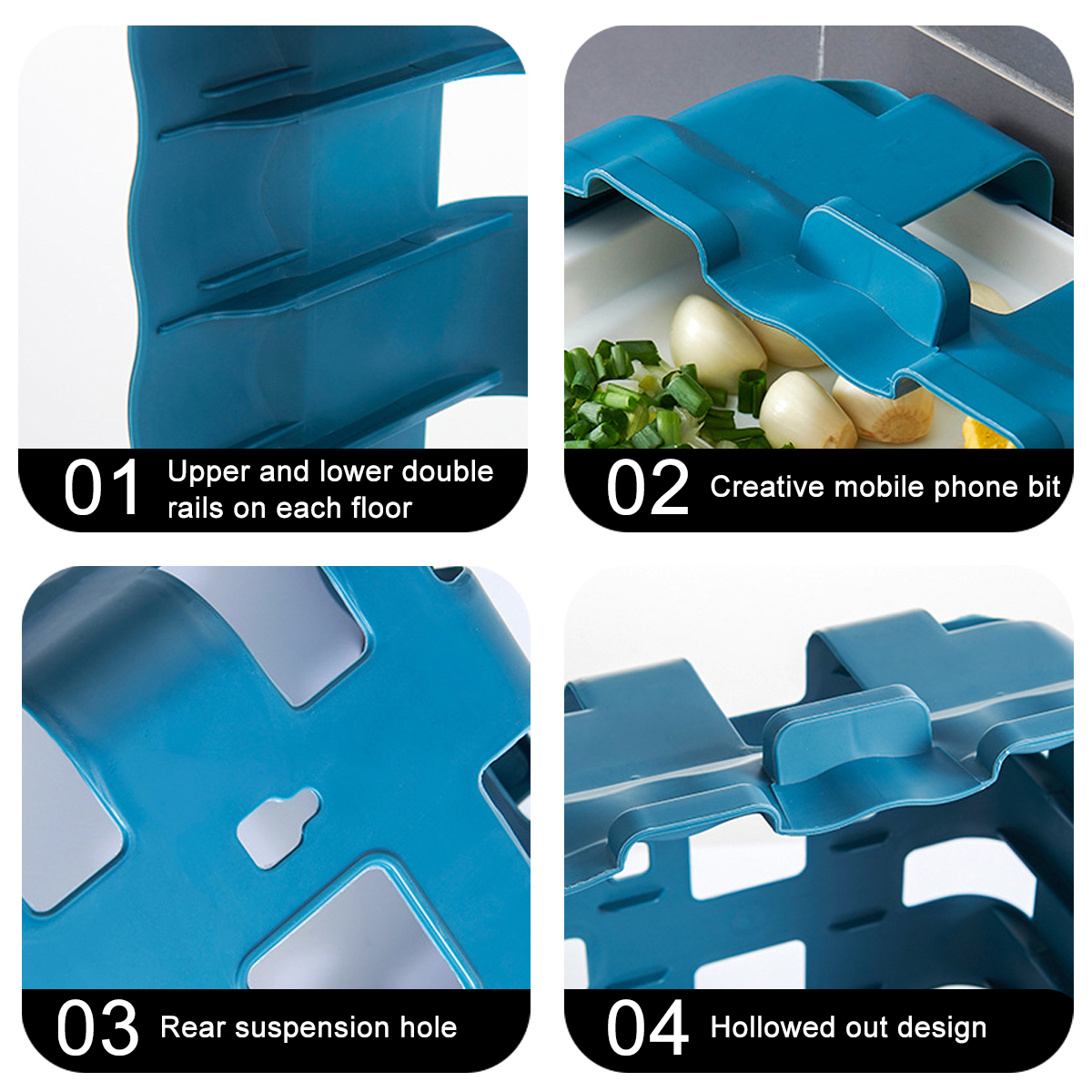 01 Upper and lower double rails on each floor

02 Creative mobile phone bit

03 Rear suspension hole

04 Hollowed out design