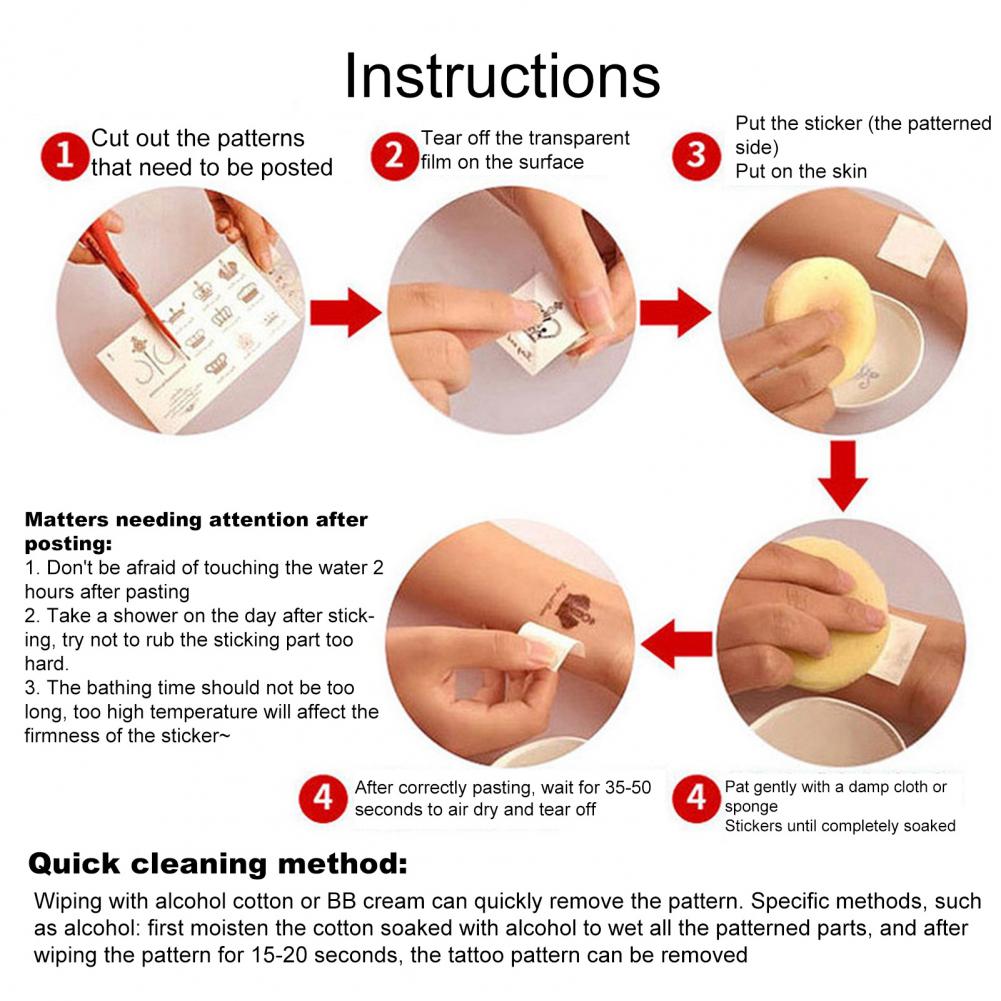 Instructions

1 Cut out the patterns that need to be posted

2 Tear off the transparent film on the surface

3 Put the sticker (the patterned side)
Put on the skin

Matters needing attention after posting:
1. Don't be afraid of touching the water 2 hours after pasting
2. Take a shower on the day after sticking, try not to rub the sticking part too hard.
3. The bathing time should not be too long, too high temperature will affect the firmness of the sticker~

4 After correctly pasting, wait for 35-50 seconds to air dry and tear off

4 Pat gently with a damp cloth or sponge
Stickers until completely soaked

Quick cleaning method:
Wiping with alcohol cotton or BB cream can quickly remove the pattern. Specific methods, such as alcohol: first moisten the cotton soaked with alcohol to wet all the patterned parts, and after wiping the pattern for 15-20 seconds, the tattoo pattern can be removed