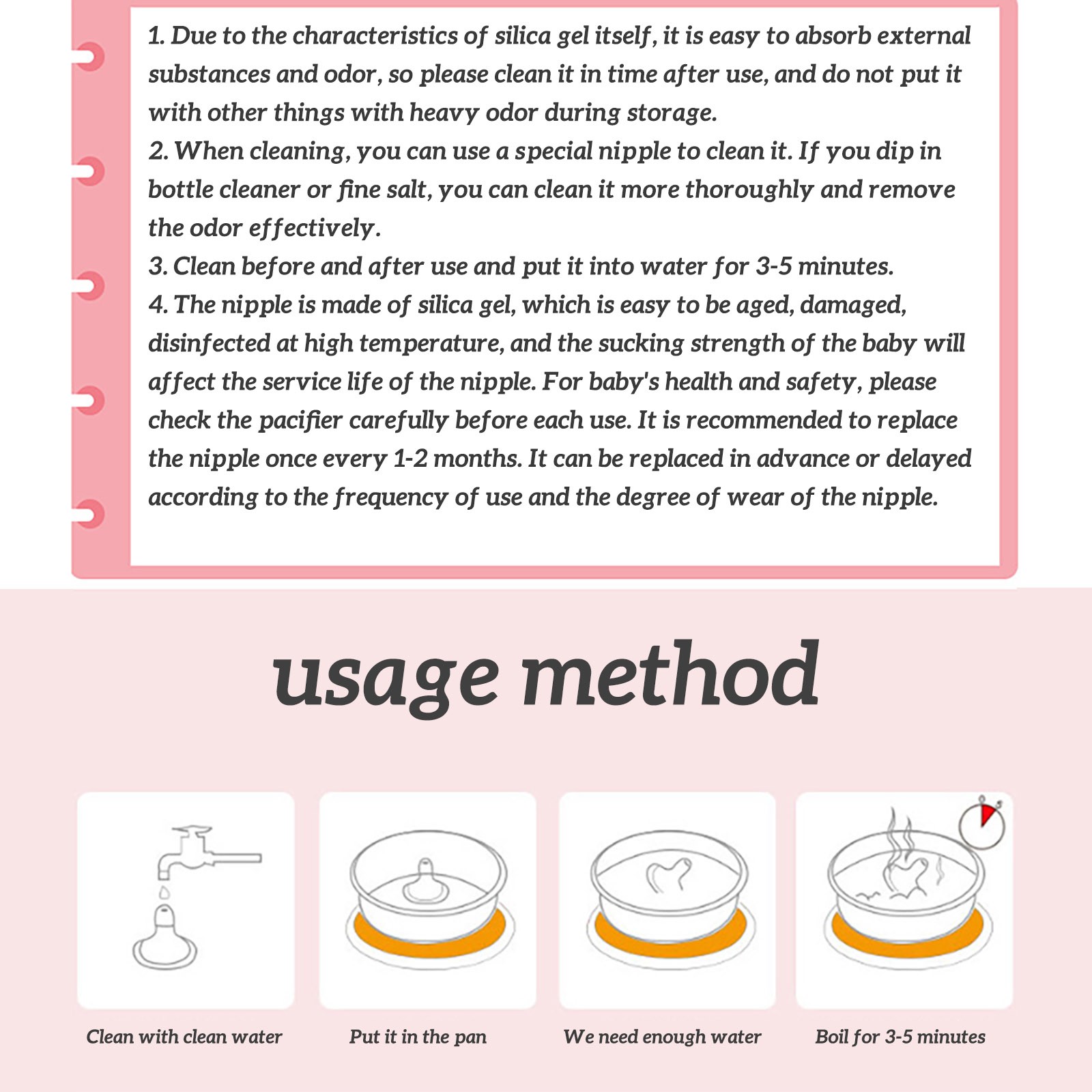 1. Due to the characteristics of silica gel itself, it is easy to absorb external substances and odor, so please clean it in time after use, and do not put it with other things with heavy odor during storage.
2. When cleaning, you can use a special nipple to clean it. If you dip in bottle cleaner or fine salt, you can clean it more thoroughly and remove the odor effectively.
3. Clean before and after use and put it into water for 3-5 minutes.
4. The nipple is made of silica gel, which is easy to be aged, damaged, disinfected at high temperature, and the sucking strength of the baby will affect the service life of the nipple. For baby's health and safety, please check the pacifier carefully before each use. It is recommended to replace the nipple once every 1-2 months. It can be replaced in advance or delayed according to the frequency of use and the degree of wear of the nipple.

usage method

Clean with clean water

Put it in the pan

We need enough water

Boil for 3-5 minutes