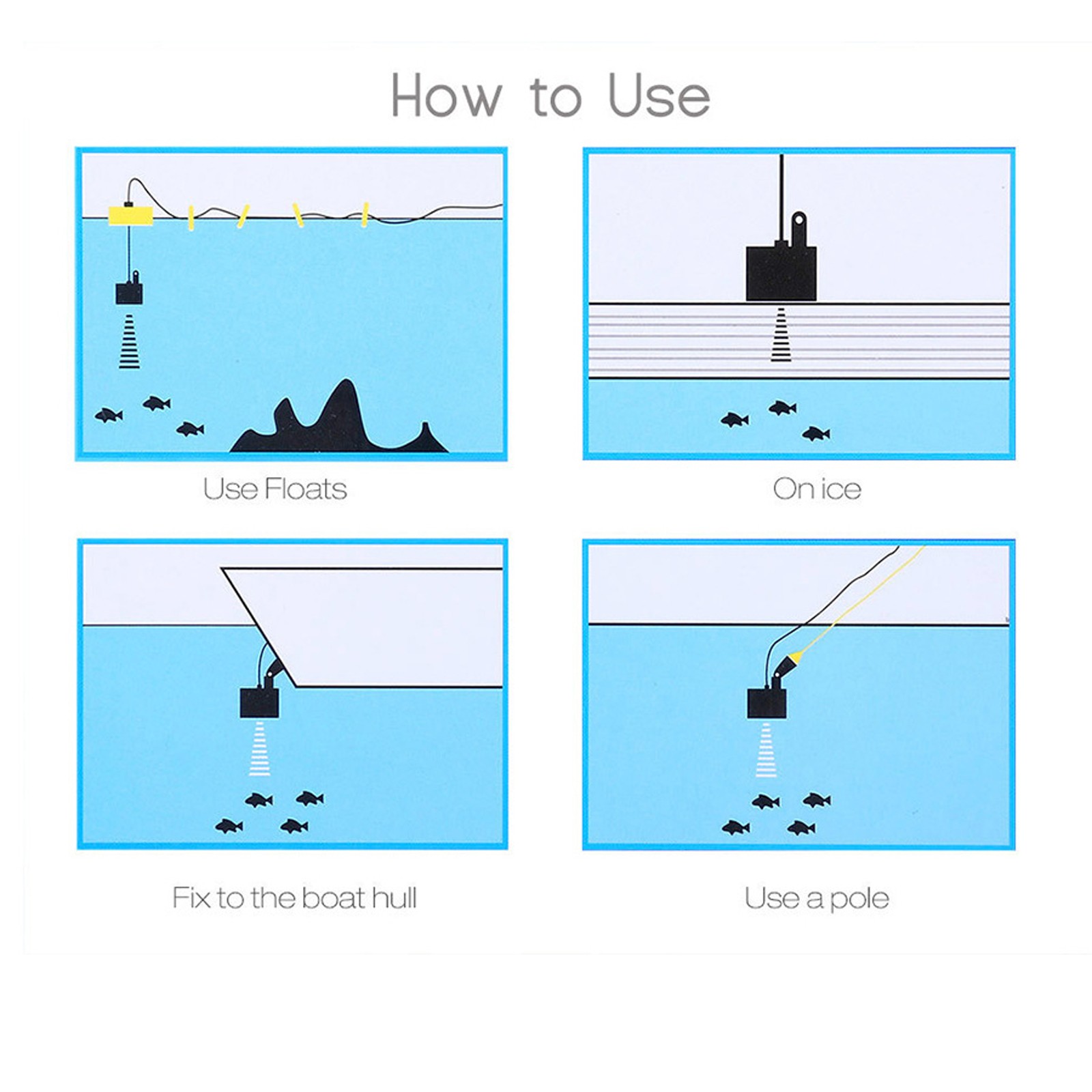 How to Use

Use Floats

On ice

Fix to the boat hull

Use a pole