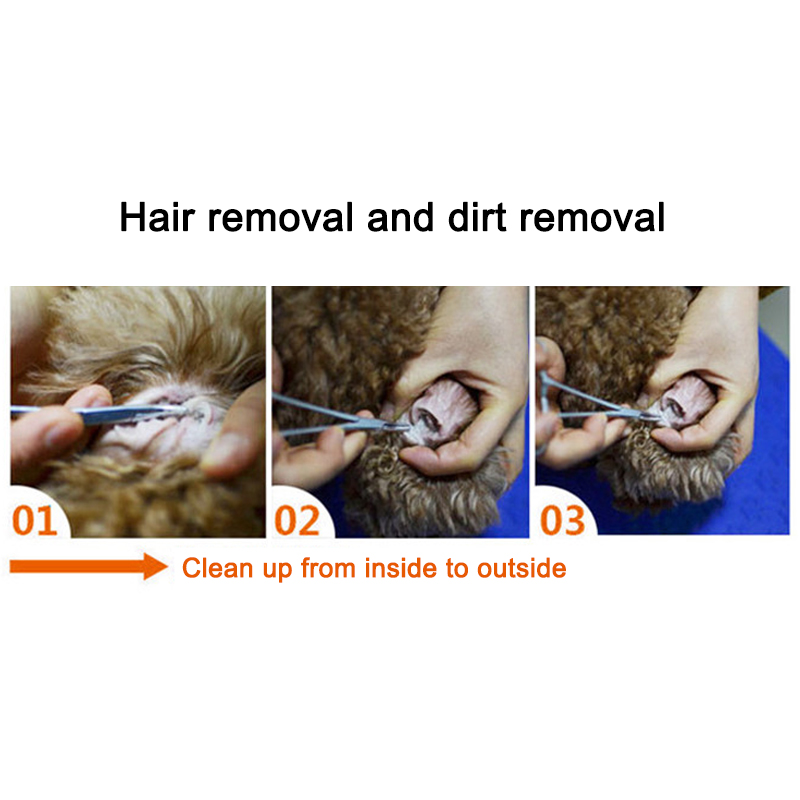 Hair removal and dirt removal

01

02

03

Clean up from inside to outside