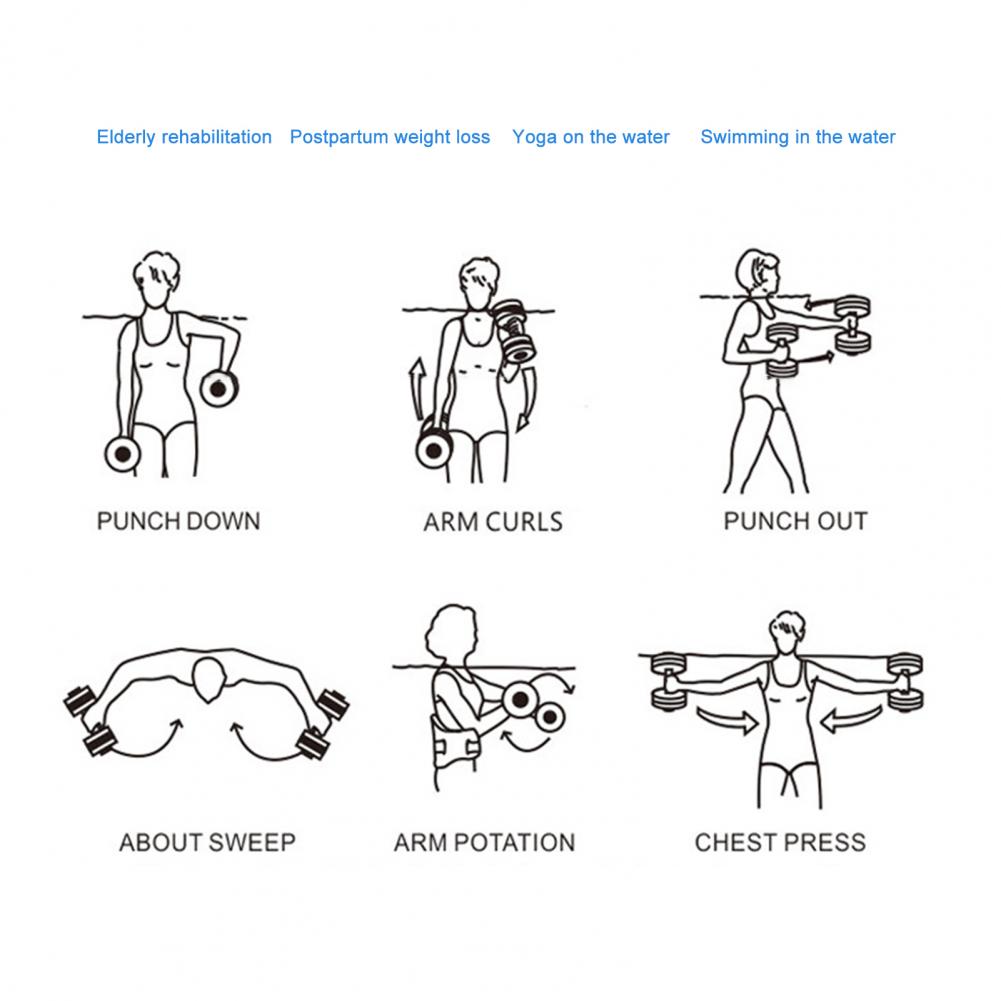 Elderly rehabilitation   Postpartum weight loss   Yoga on the water   Swimming in the water

PUNCH DOWN

ARM CURLS

PUNCH OUT

ABOUT SWEEP

ARM POTATION

CHEST PRESS