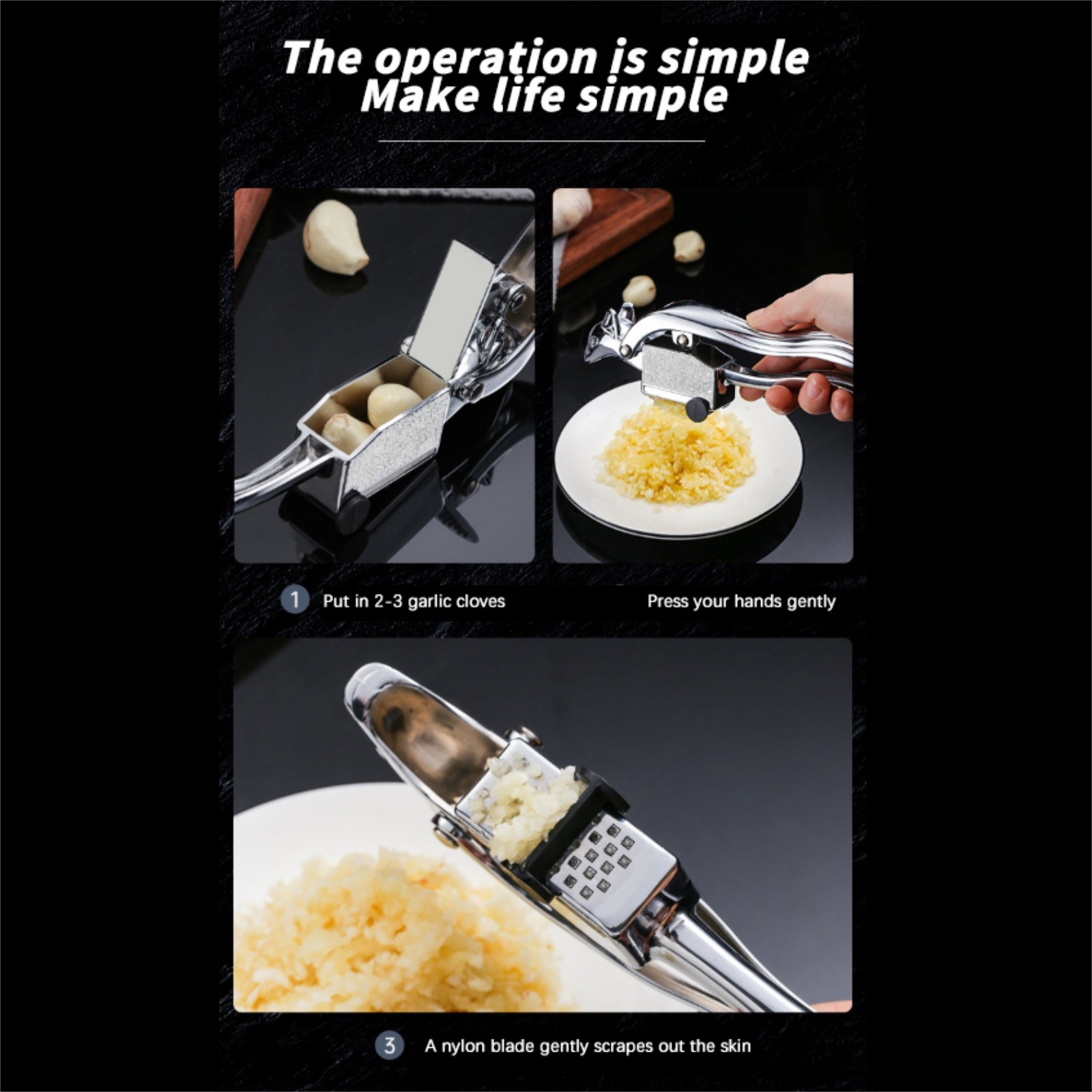 The operation is simple
Make life simple

1 Put in 2-3 garlic cloves

Press your hands gently

3 A nylon blade gently scrapes out the skin