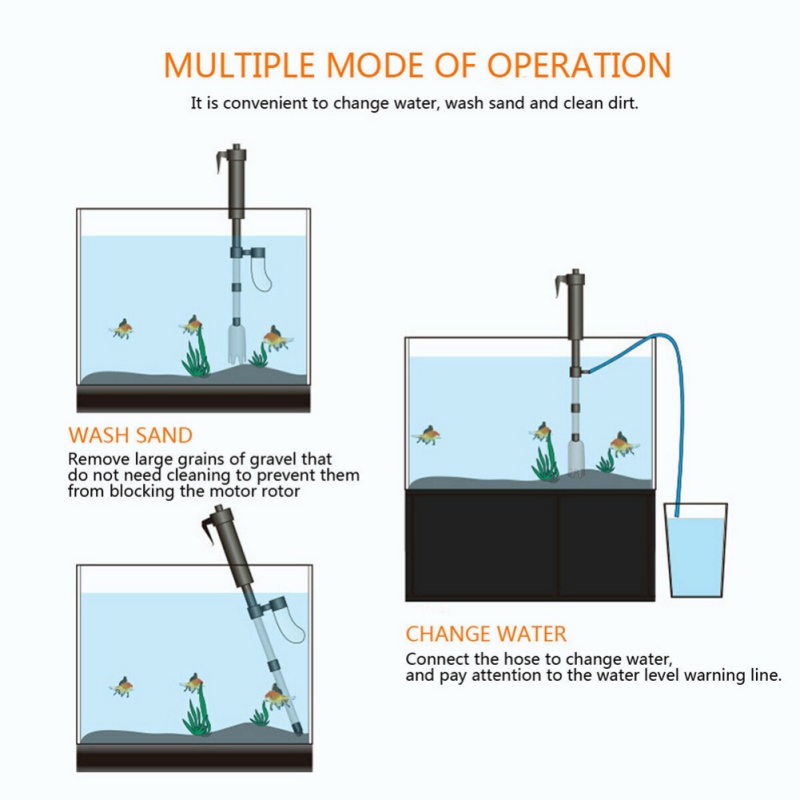 MULTIPLE MODE OF OPERATION

It is convenient to change water, wash sand and clean dirt.

WASH SAND

Remove large grains of gravel that do not need cleaning to prevent them from blocking the motor rotor

CHANGE WATER

Connect the hose to change water, and pay attention to the water level warning line.