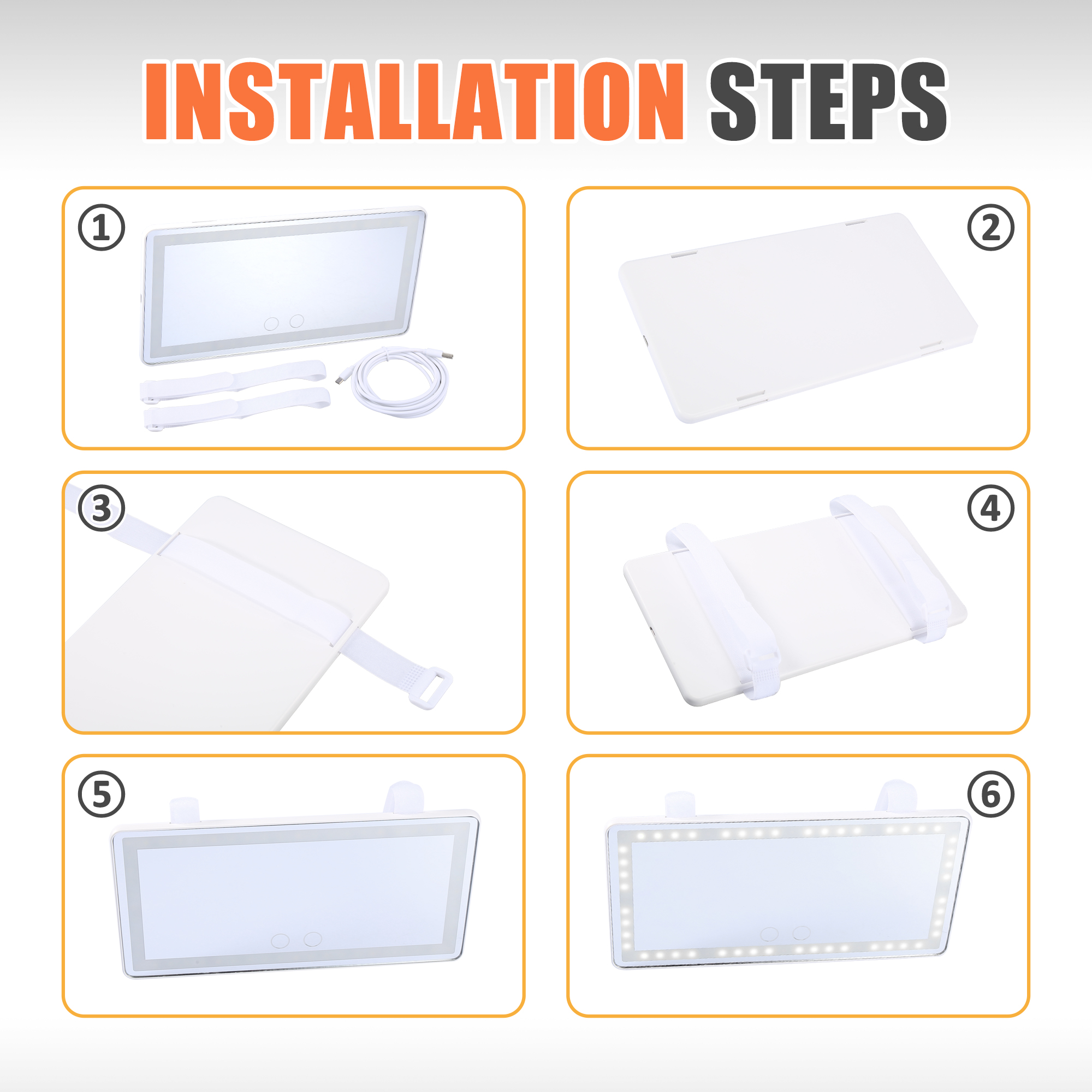 INSTALLATION STEPS

①

②

③

④

⑤

⑥