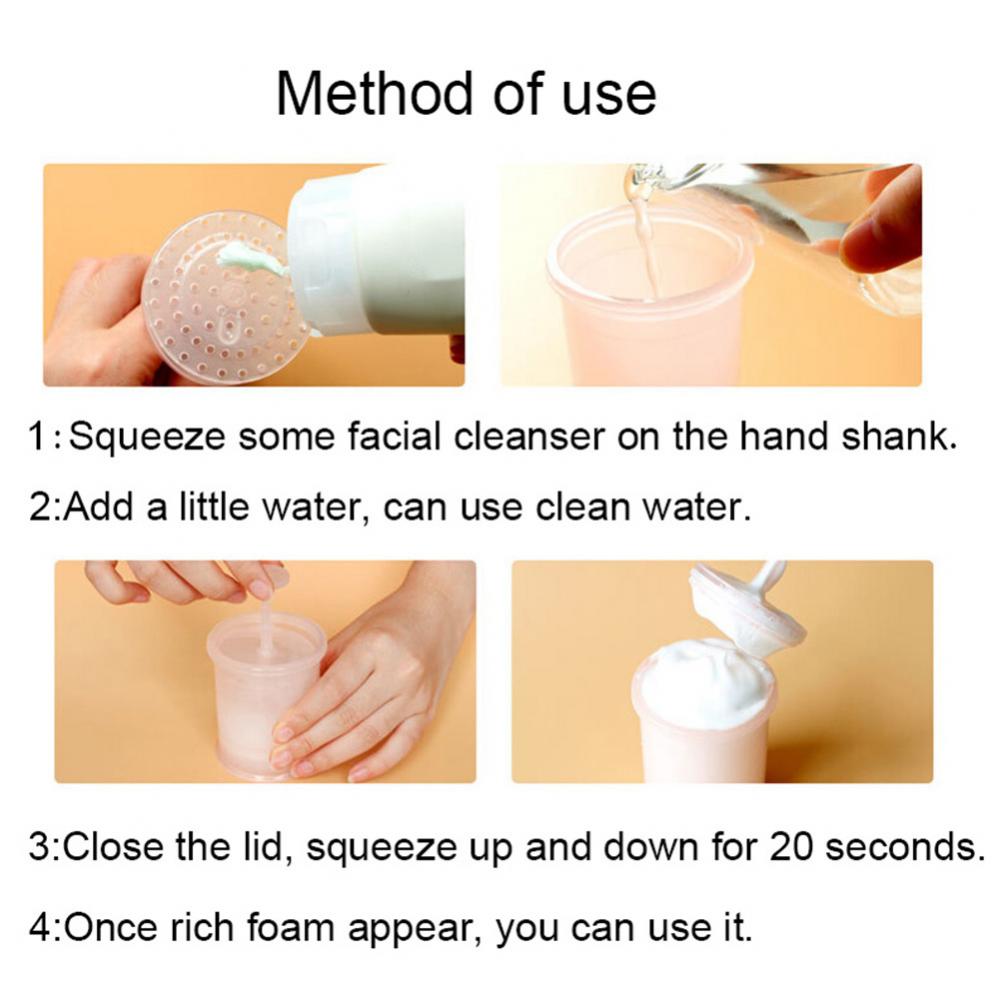 Method of use

1:Squeeze some facial cleanser on the hand shank.

2:Add a little water, can use clean water.

3:Close the lid, squeeze up and down for 20 seconds.

4:Once rich foam appear, you can use it.