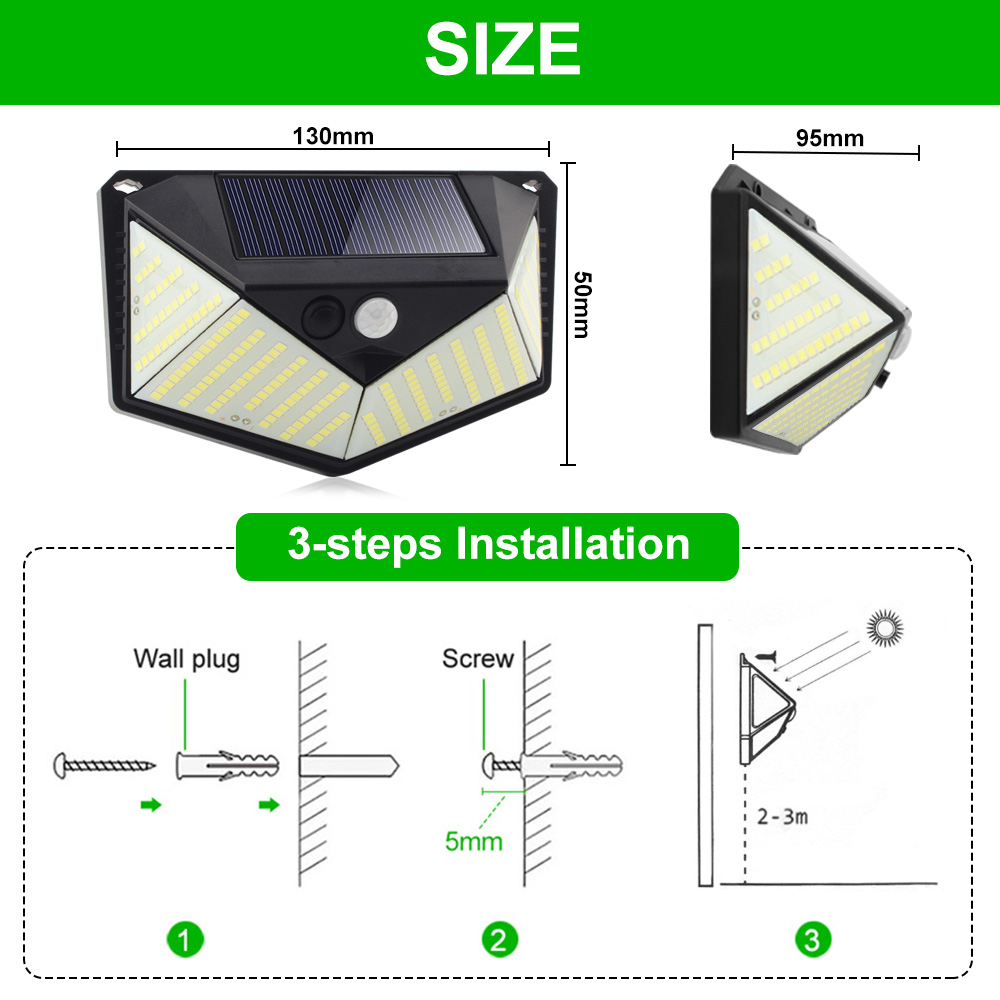 SIZE

130mm

50mm

95mm

3-steps Installation

Wall plug

Screw

5mm

2-3m

1

2

3