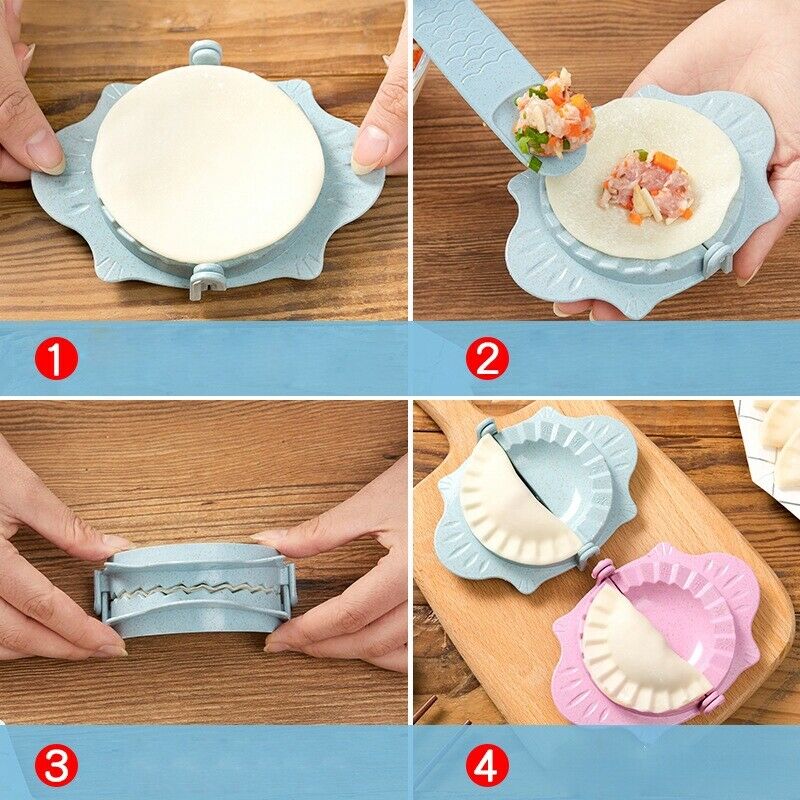 1

2

3

4