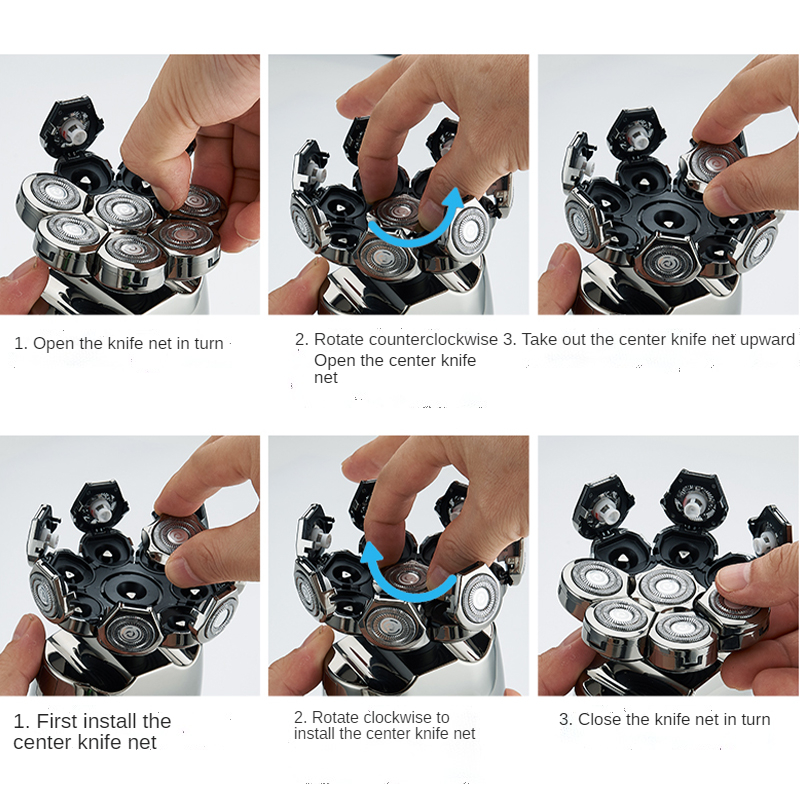 1. Open the knife net in turn

2. Rotate counterclockwise Open the center knife net

3. Take out the center knife net upward

1. First install the center knife net

2. Rotate clockwise to install the center knife net

3. Close the knife net in turn