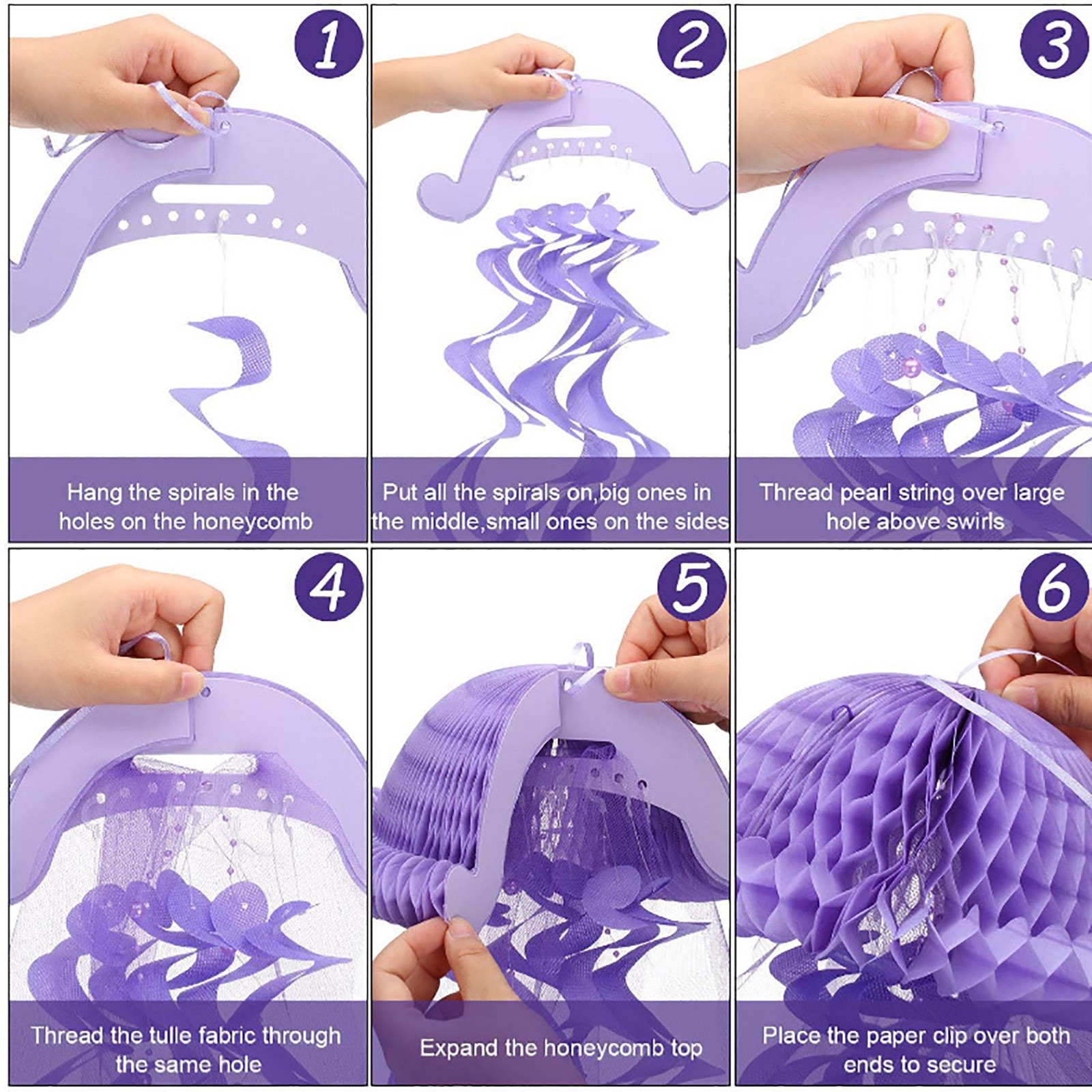 1

Hang the spirals in the holes on the honeycomb

2

Put all the spirals on,big ones in the middle,small ones on the sides

3

Thread pearl string over large hole above swirls

4

Thread the tulle fabric through the same hole

5

Expand the honeycomb top

6

Place the paper clip over both ends to secure