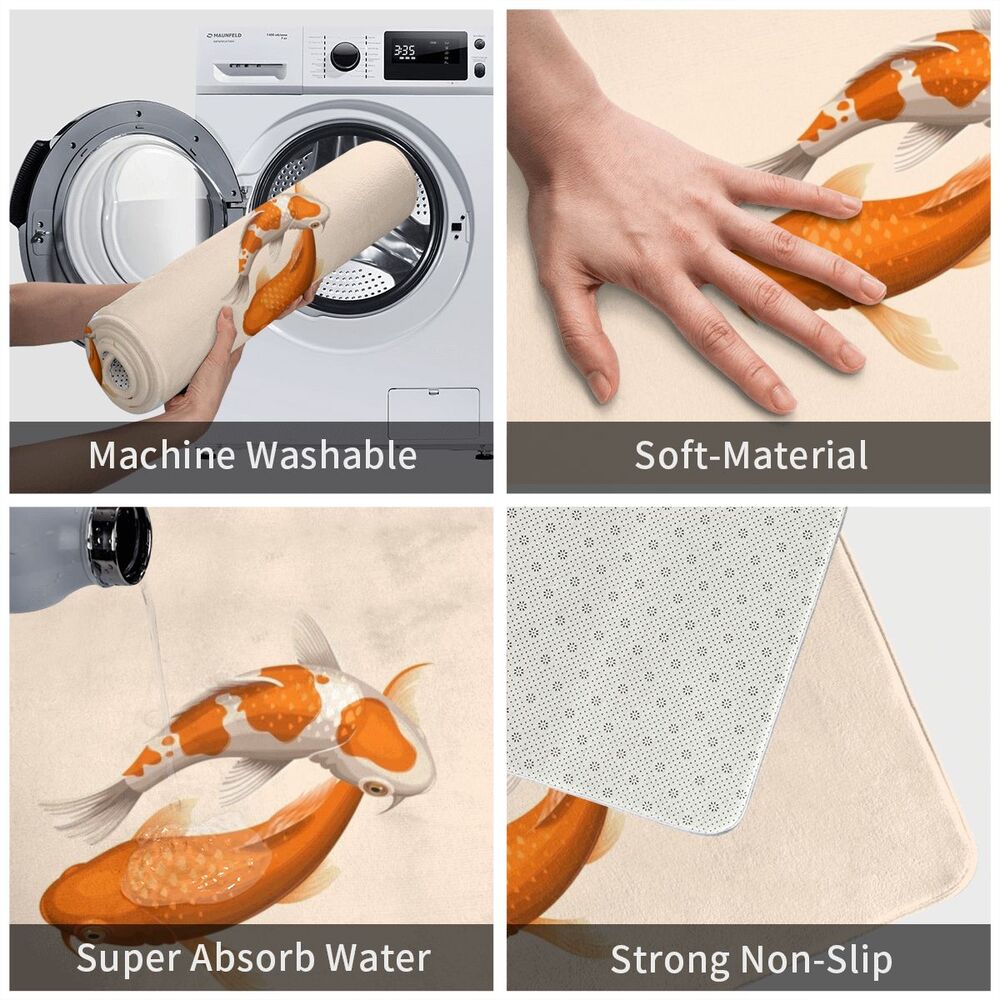 MAUNFELD

3:35

Machine Washable

Soft-Material

Super Absorb Water

Strong Non-Slip