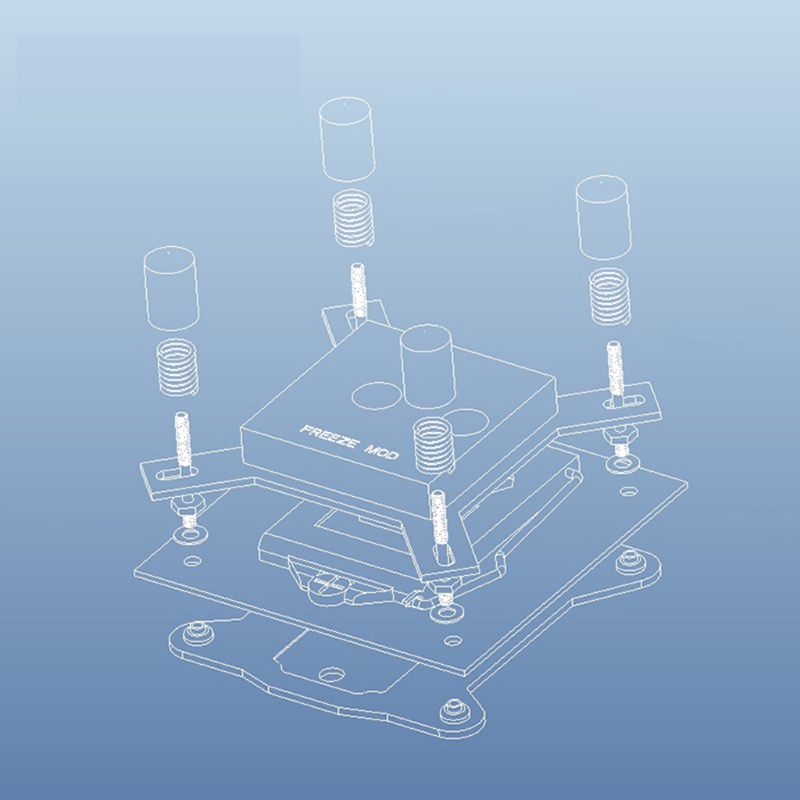 FREEZE MOD