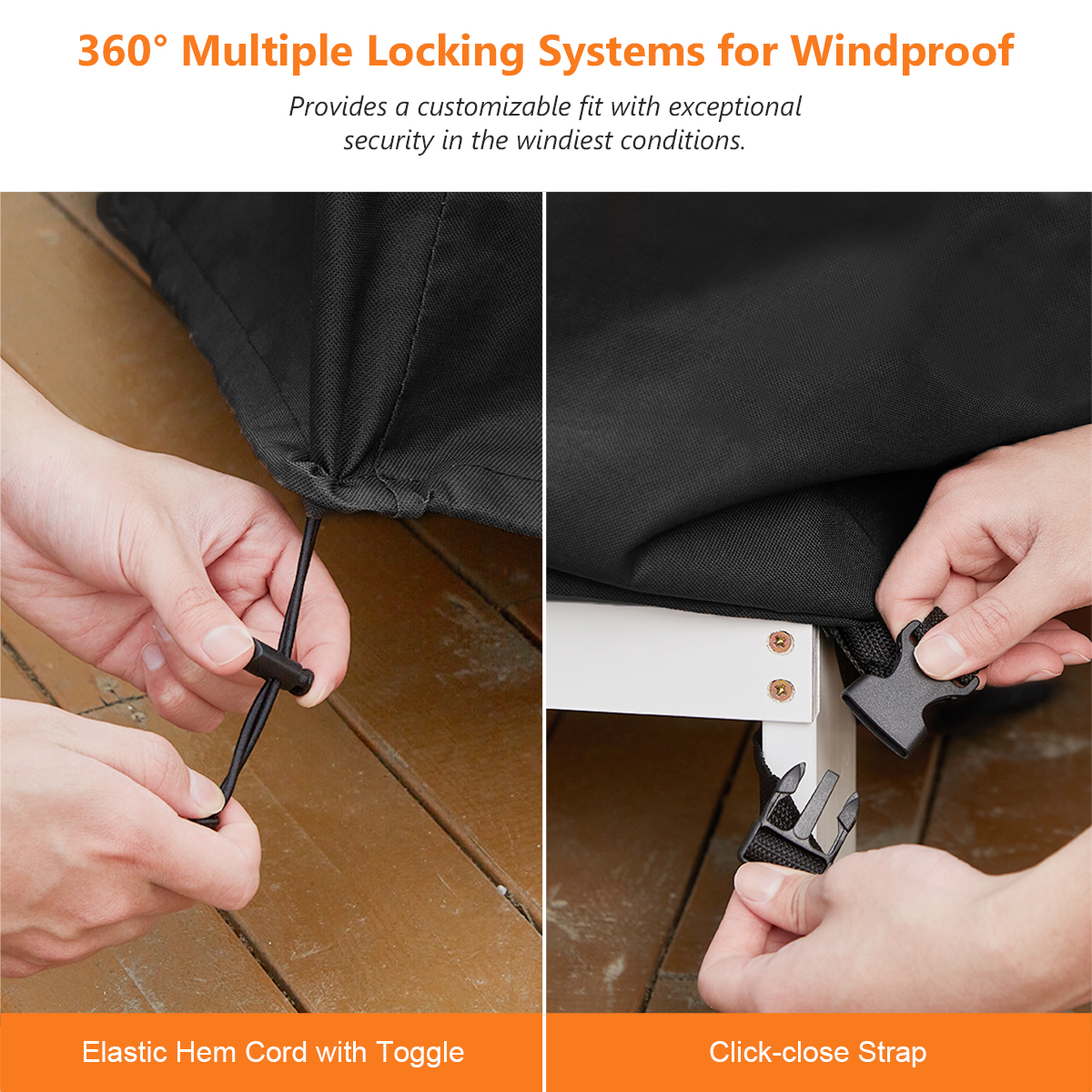 360° Multiple Locking Systems for Windproof

Provides a customizable fit with exceptional security in the windiest conditions.

Elastic Hem Cord with Toggle

Click-close Strap