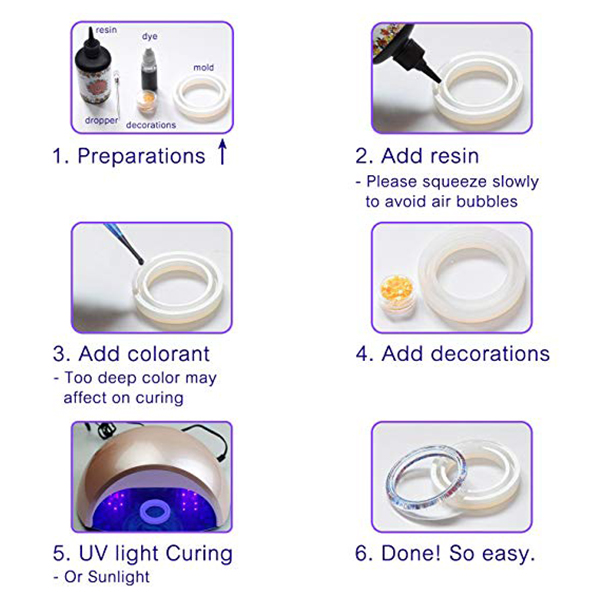 resin
dye
mold
dropper
decorations

1. Preparations ↑

2. Add resin
- Please squeeze slowly to avoid air bubbles

3. Add colorant
- Too deep color may affect on curing

4. Add decorations

5. UV light Curing
- Or Sunlight

6. Done! So easy.