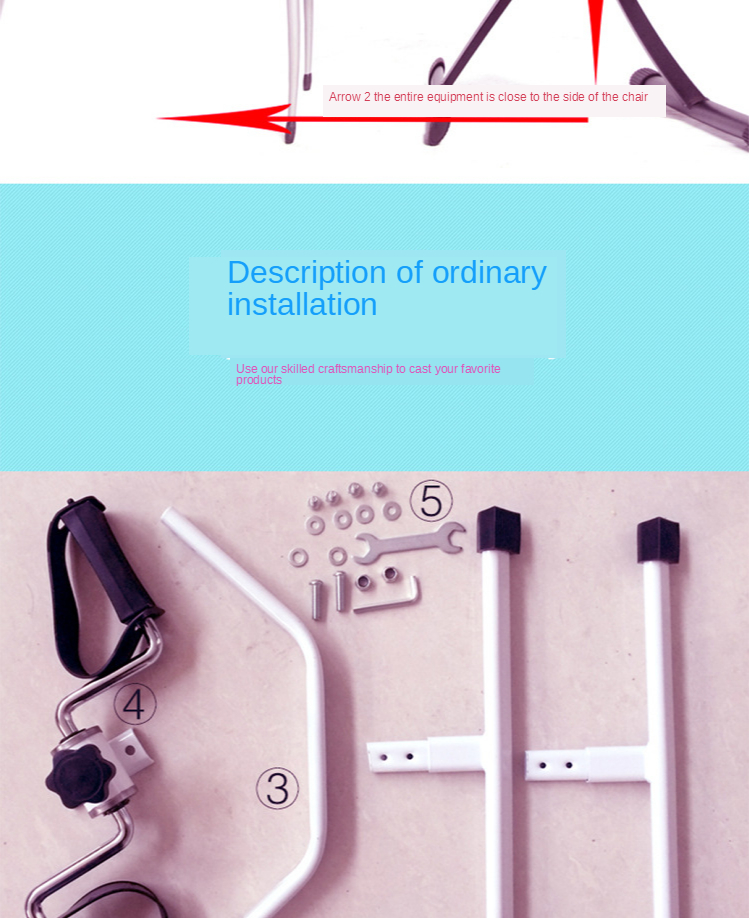 Arrow 2 the entire equipment is close to the side of the chair

Description of ordinary installation

Use our skilled craftsmanship to cast your favorite products

⑤

④

③