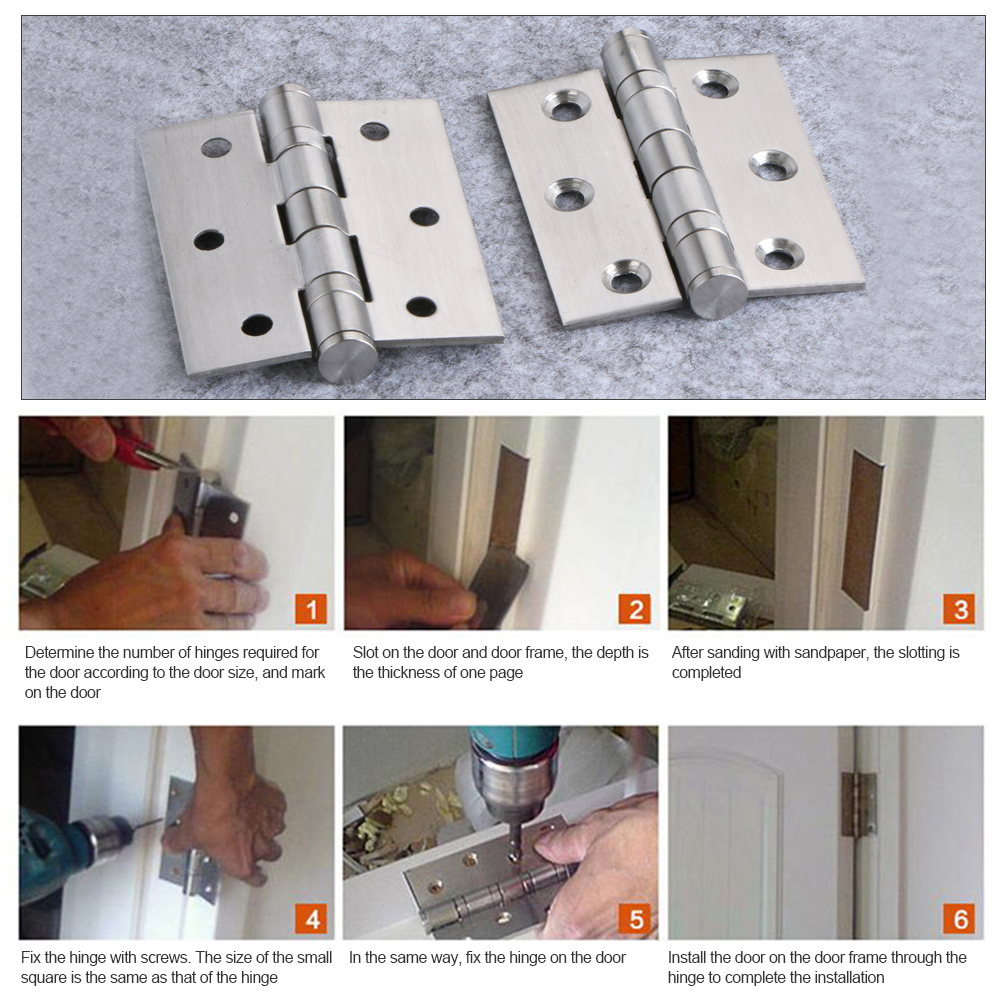 1

Determine the number of hinges required for the door according to the door size, and mark on the door

2

Slot on the door and door frame, the depth is the thickness of one page

3

After sanding with sandpaper, the slotting is completed

4

Fix the hinge with screws. The size of the small square is the same as that of the hinge

5

In the same way, fix the hinge on the door

6

Install the door on the door frame through the hinge to complete the installation