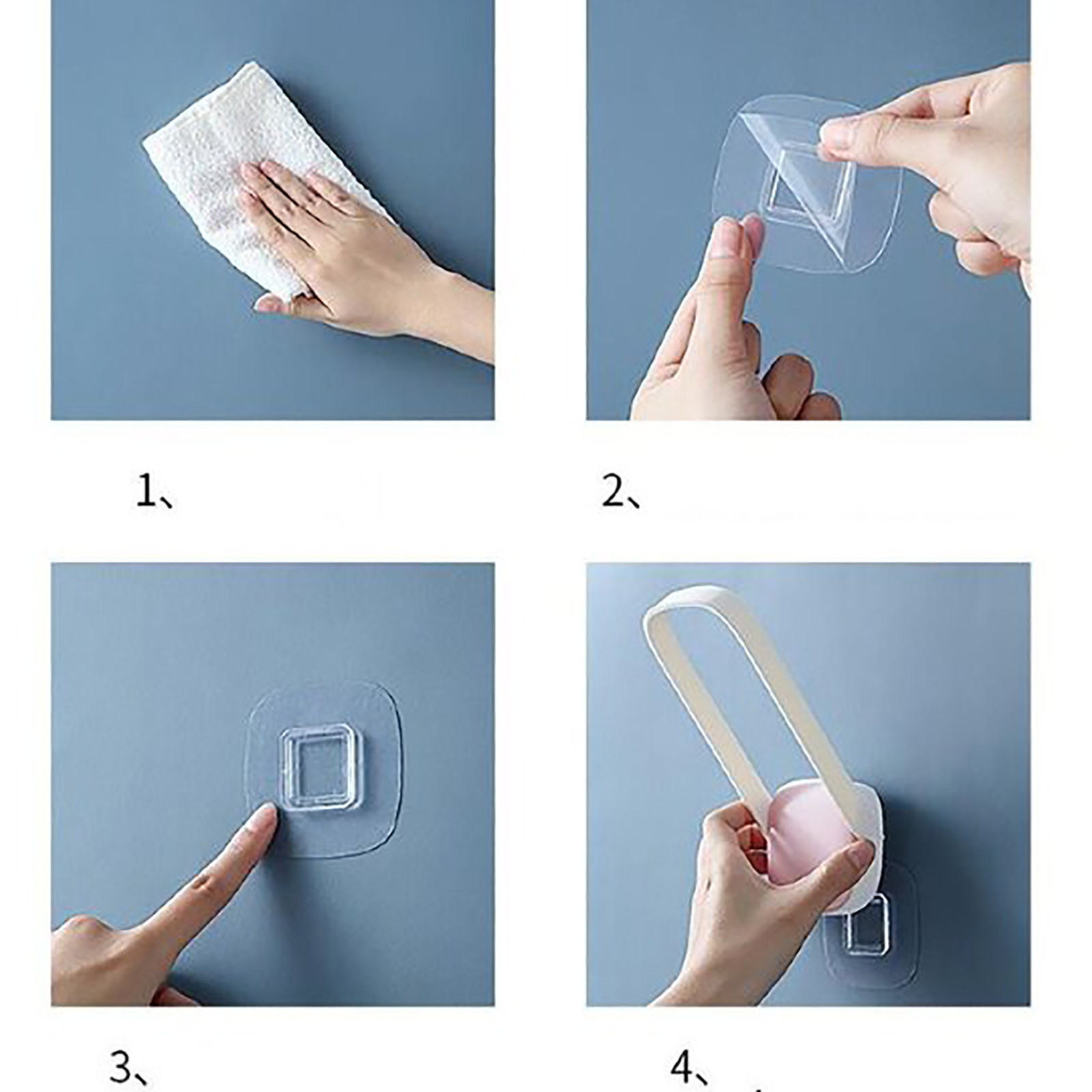 1、

2、

3、

4、