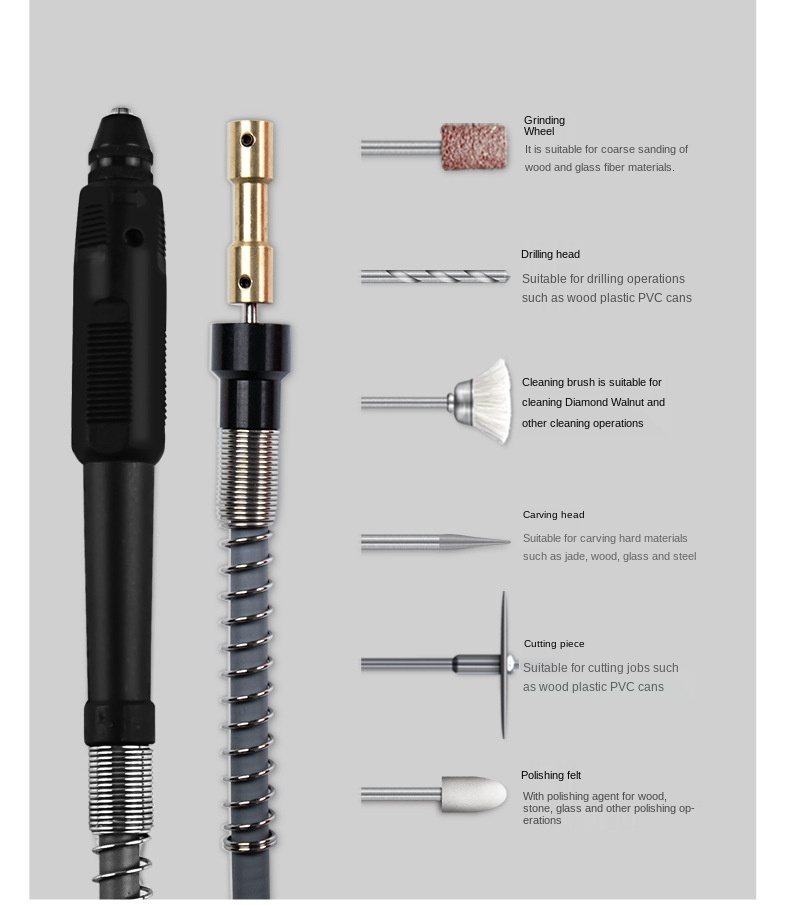 Grinding Wheel
It is suitable for coarse sanding of wood and glass fiber materials.

Drilling head
Suitable for drilling operations such as wood plastic PVC cans

Cleaning brush is suitable for cleaning Diamond Walnut and other cleaning operations

Carving head
Suitable for carving hard materials such as jade, wood, glass and steel

Cutting piece
Suitable for cutting jobs such as wood plastic PVC cans

Polishing felt
With polishing agent for wood, stone, glass and other polishing operations