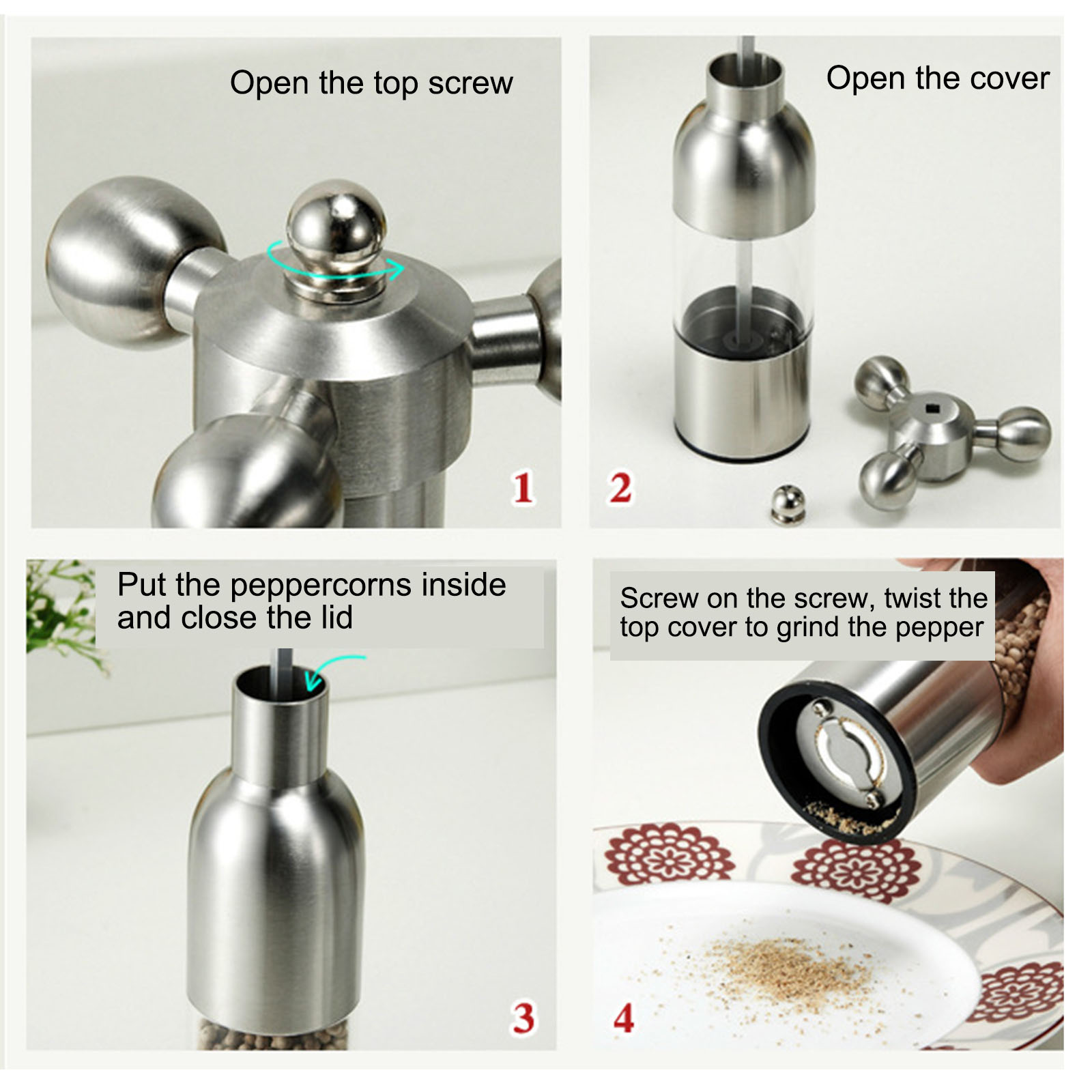 Open the top screw

1

Open the cover

2

Put the peppercorns inside and close the lid

3

Screw on the screw, twist the top cover to grind the pepper

4