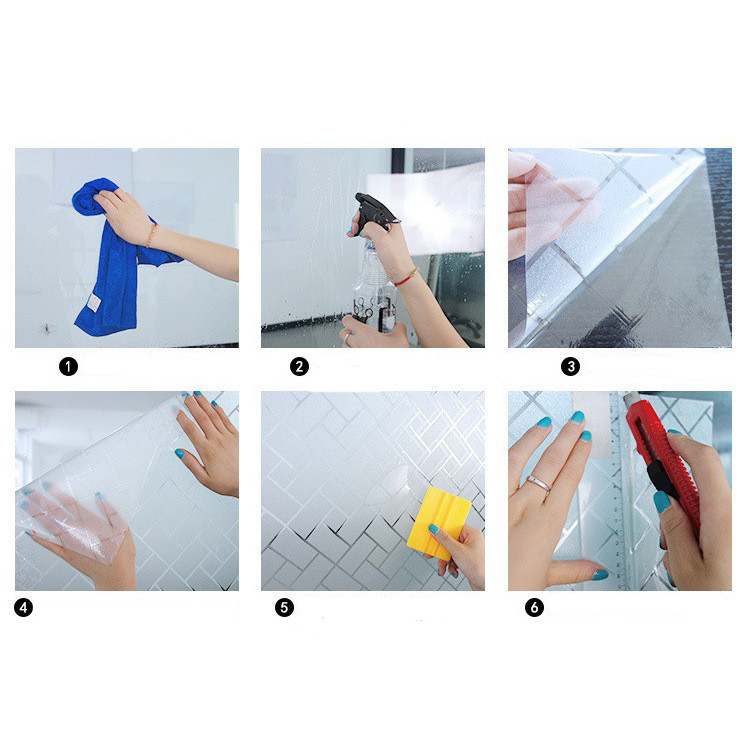 1

2

3

4

5

6