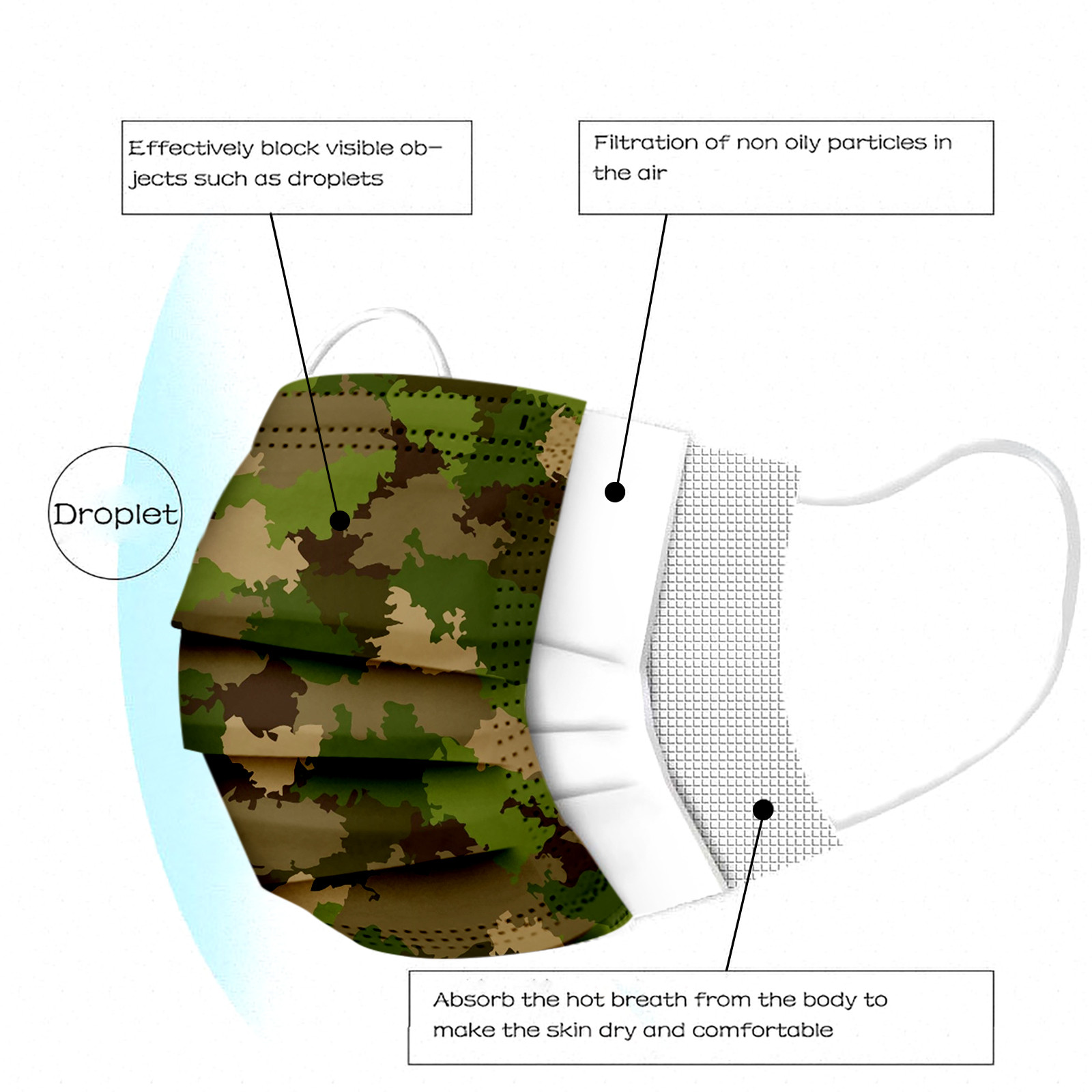 Effectively block visible objects such as droplets

Filtration of non oily particles in the air

Droplet

Absorb the hot breath from the body to make the skin dry and comfortable