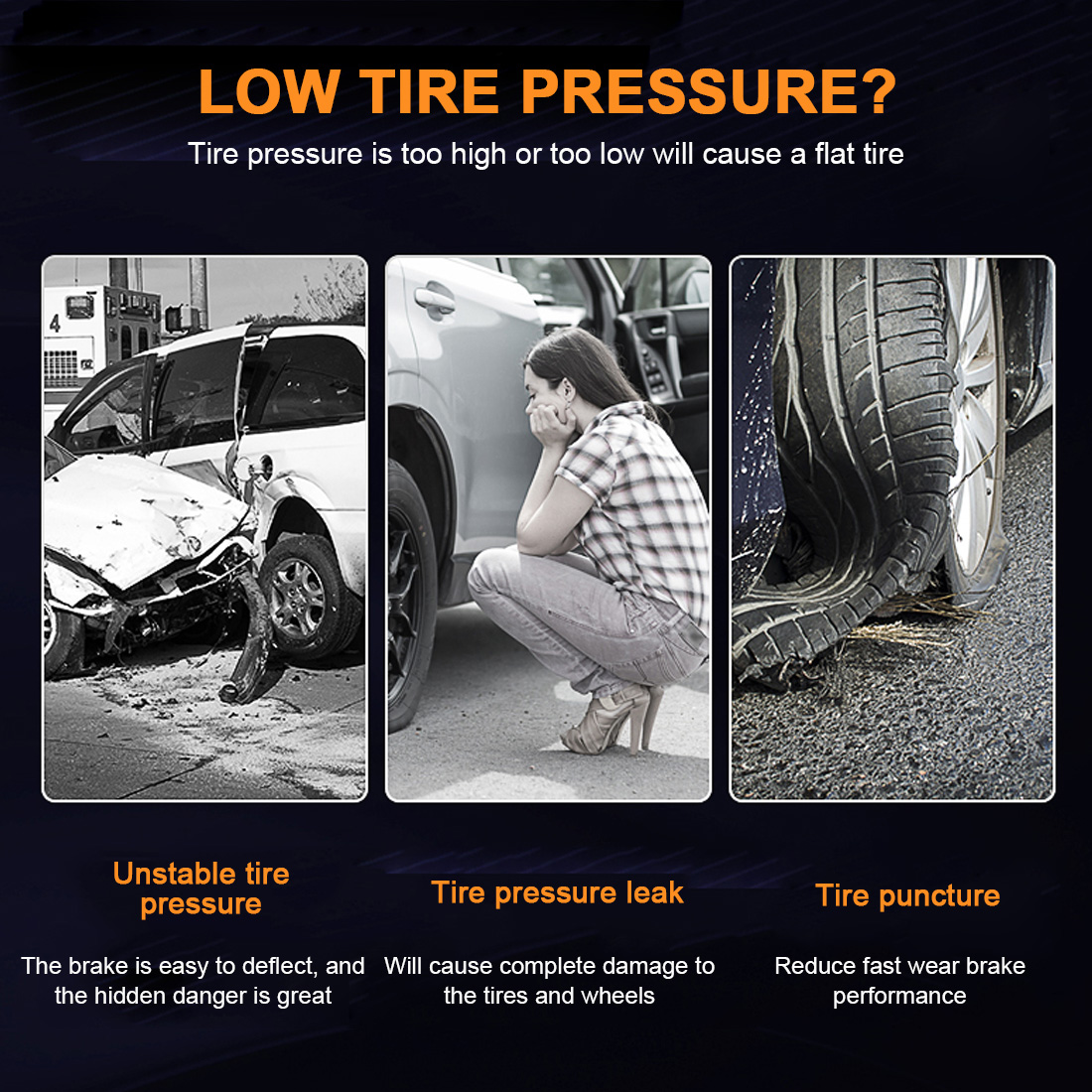 LOW TIRE PRESSURE?

Tire pressure is too high or too low will cause a flat tire

4

Unstable tire pressure

The brake is easy to deflect, and the hidden danger is great

Tire pressure leak

Will cause complete damage to the tires and wheels

Tire puncture

Reduce fast wear brake performance