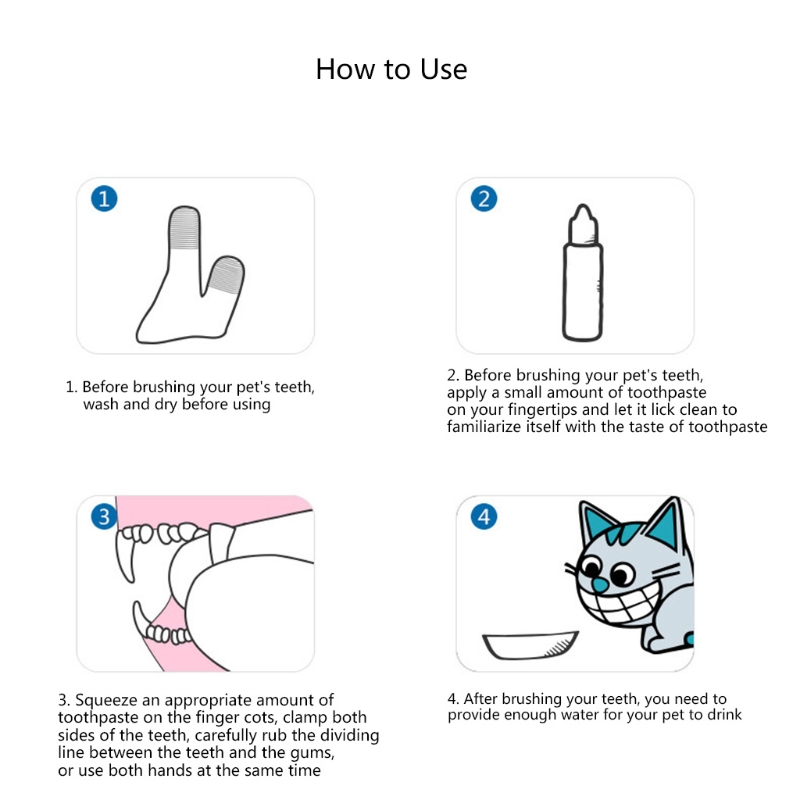 How to Use

1

1. Before brushing your pet's teeth, wash and dry before using

2

2. Before brushing your pet's teeth, apply a small amount of toothpaste on your fingertips and let it lick clean to familiarize itself with the taste of toothpaste

3

3. Squeeze an appropriate amount of toothpaste on the finger cots, clamp both sides of the teeth, carefully rub the dividing line between the teeth and the gums, or use both hands at the same time

4

4. After brushing your teeth, you need to provide enough water for your pet to drink