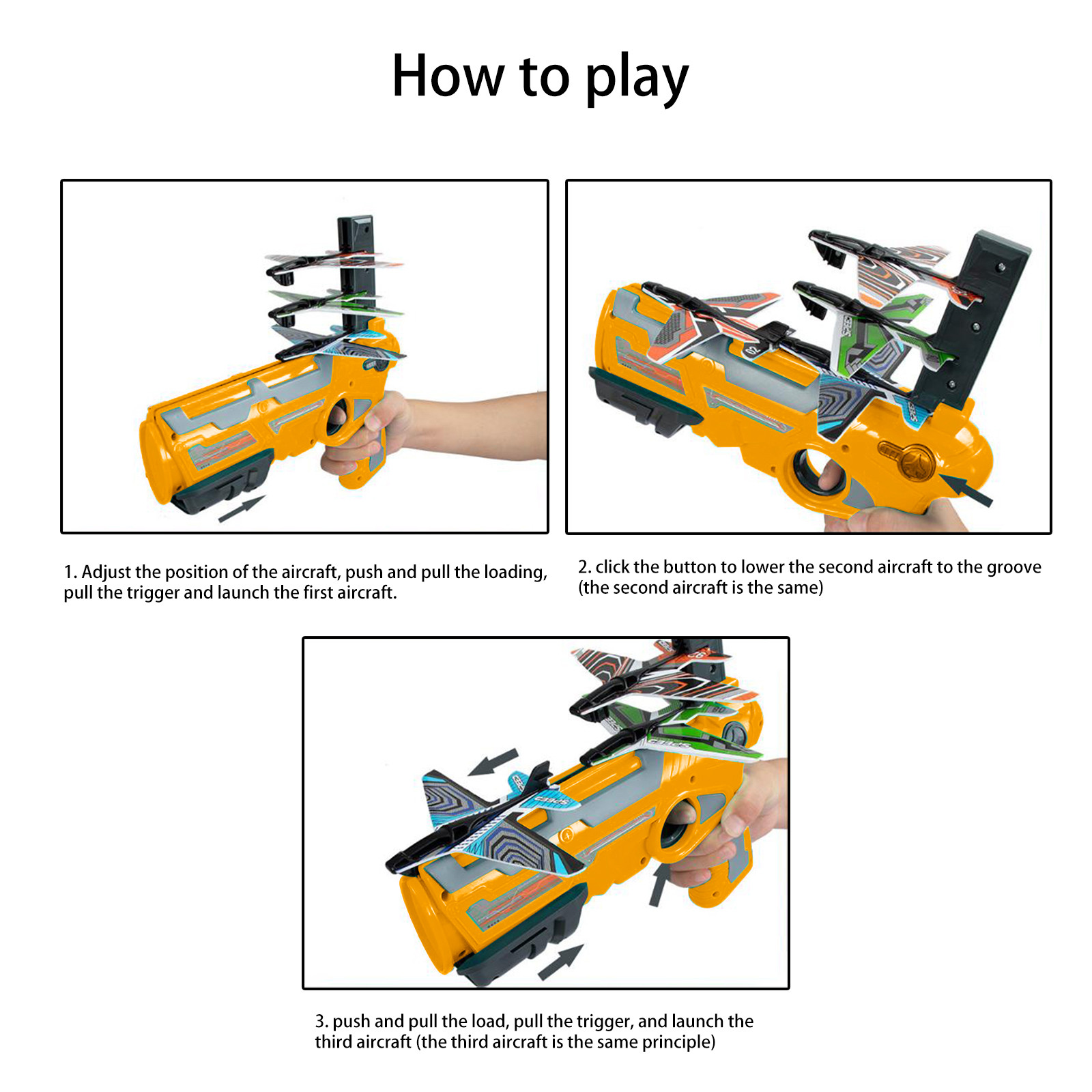 How to play

1. Adjust the position of the aircraft, push and pull the loading, pull the trigger and launch the first aircraft.

2. click the button to lower the second aircraft to the groove (the second aircraft is the same)

3. push and pull the load, pull the trigger, and launch the third aircraft (the third aircraft is the same principle)