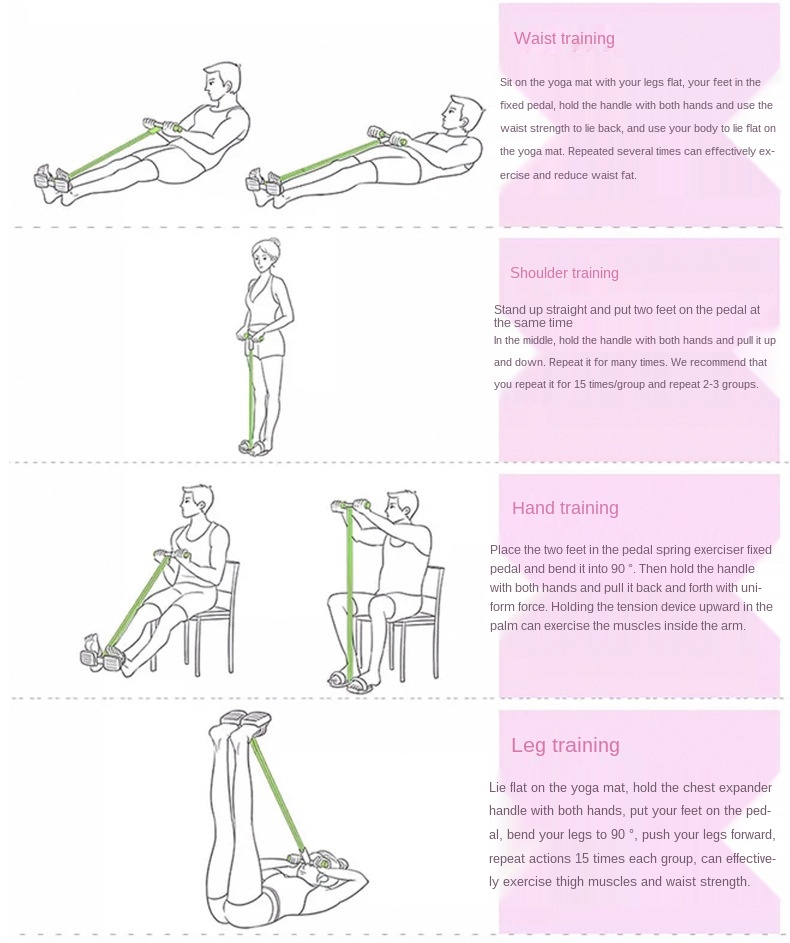 Waist training

Sit on the yoga mat with your legs flat, your feet in the fixed pedal, hold the handle with both hands and use the waist strength to lie back, and use your body to lie flat on the yoga mat. Repeated several times can effectively exercise and reduce waist fat.

Shoulder training

Stand up straight and put two feet on the pedal at the same time

In the middle, hold the handle with both hands and pull it up and down. Repeat it for many times. We recommend that you repeat it for 15 times/group and repeat 2-3 groups.

Hand training

Place the two feet in the pedal spring exerciser fixed pedal and bend it into 90 °. Then hold the handle with both hands and pull it back and forth with uniform force. Holding the tension device upward in the palm can exercise the muscles inside the arm.

Leg training

Lie flat on the yoga mat, hold the chest expander handle with both hands, put your feet on the pedal, bend your legs to 90 °, push your legs forward, repeat actions 15 times each group, can effectively exercise thigh muscles and waist strength.