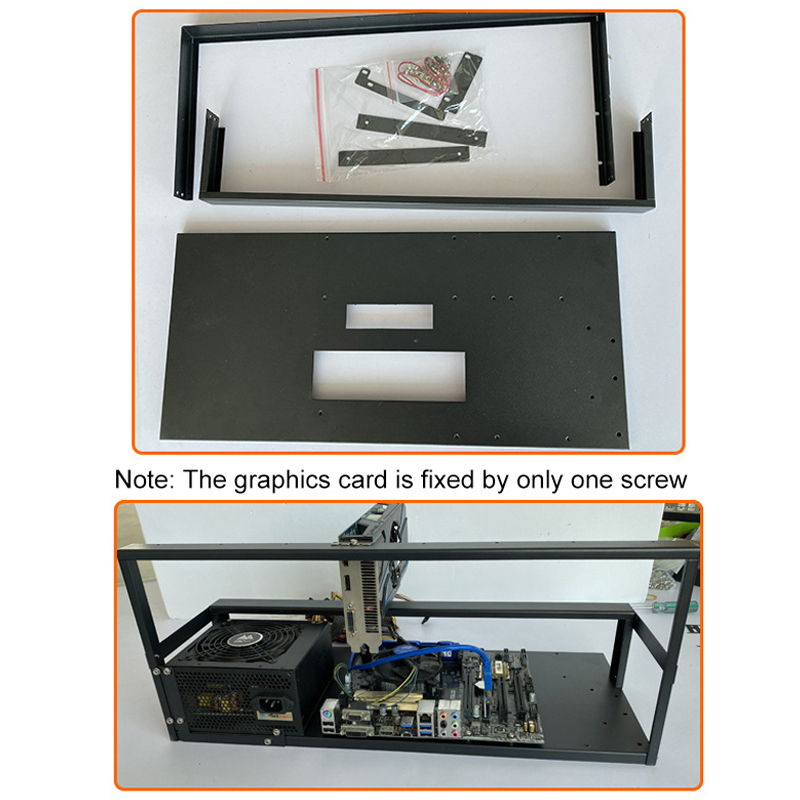 Note: The graphics card is fixed by only one screw