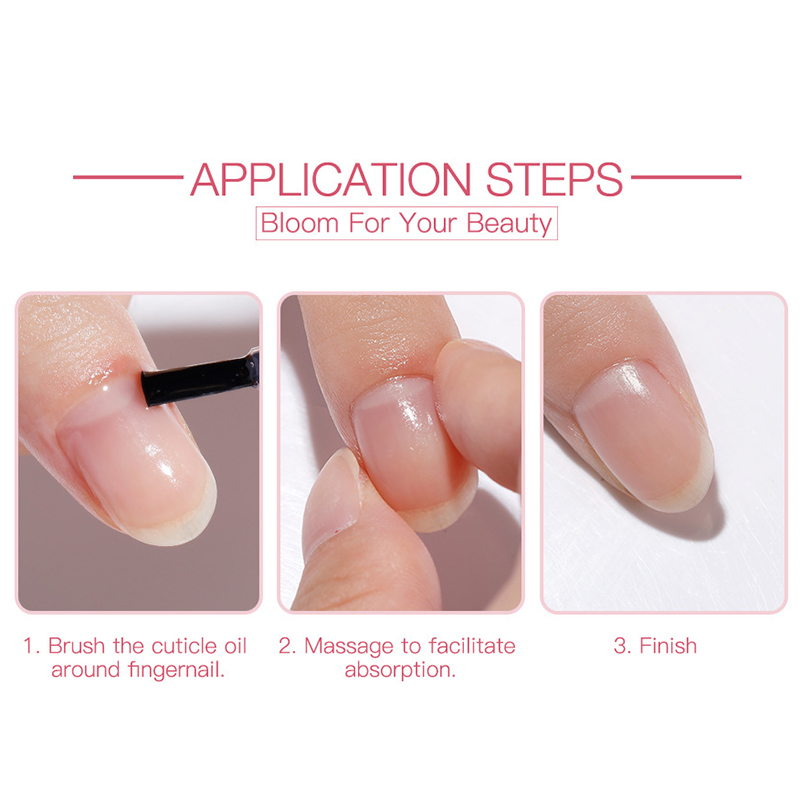 APPLICATION STEPS

Bloom For Your Beauty

1. Brush the cuticle oil around fingernail.

2. Massage to facilitate absorption.

3. Finish