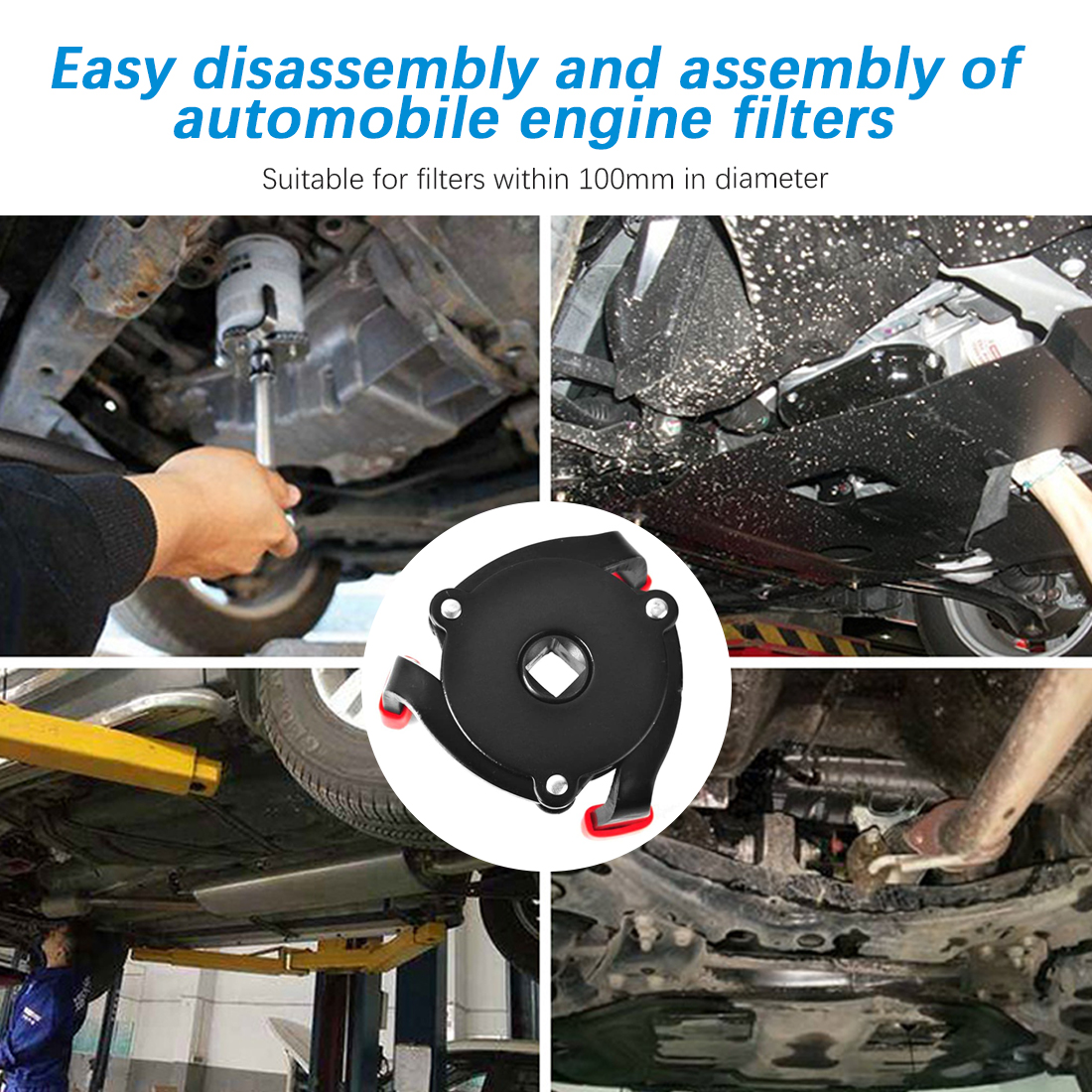 Easy disassembly and assembly of automobile engine filters

Suitable for filters within 100mm in diameter