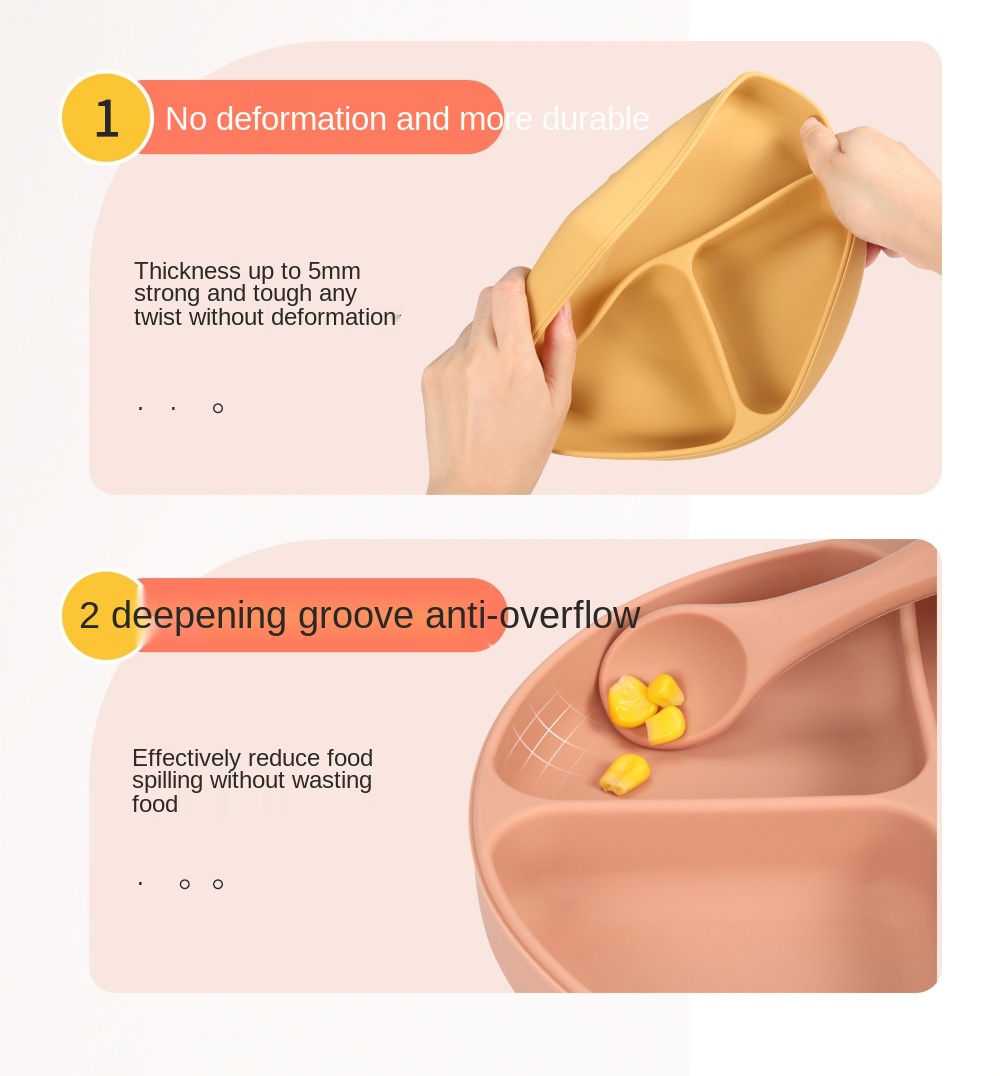 1 No deformation and more durable

Thickness up to 5mm strong and tough any twist without deformation

2 deepening groove anti-overflow

Effectively reduce food spilling without wasting food