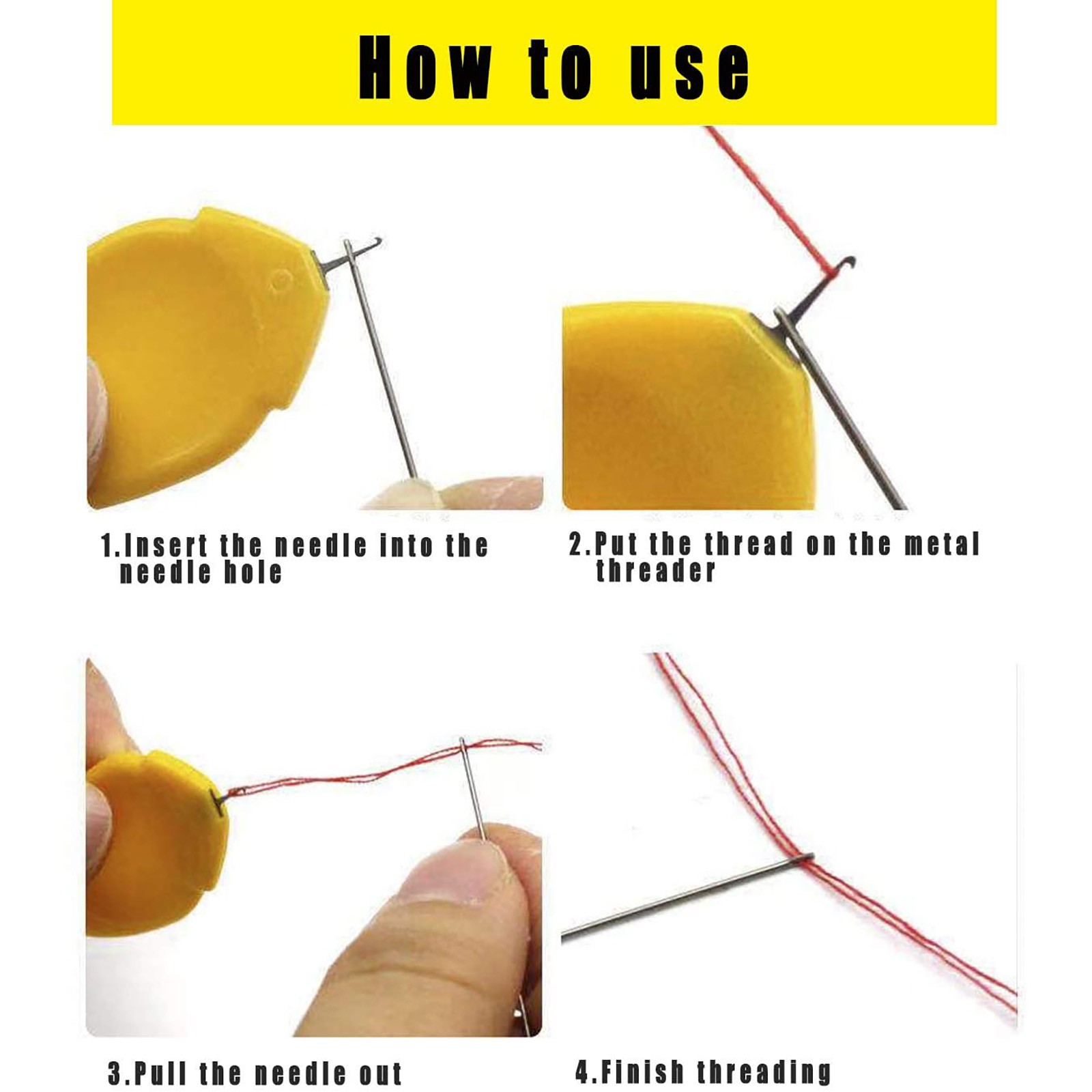 How to use

1.Insert the needle into the needle hole

2.Put the thread on the metal threader

3.Pull the needle out

4.Finish threading