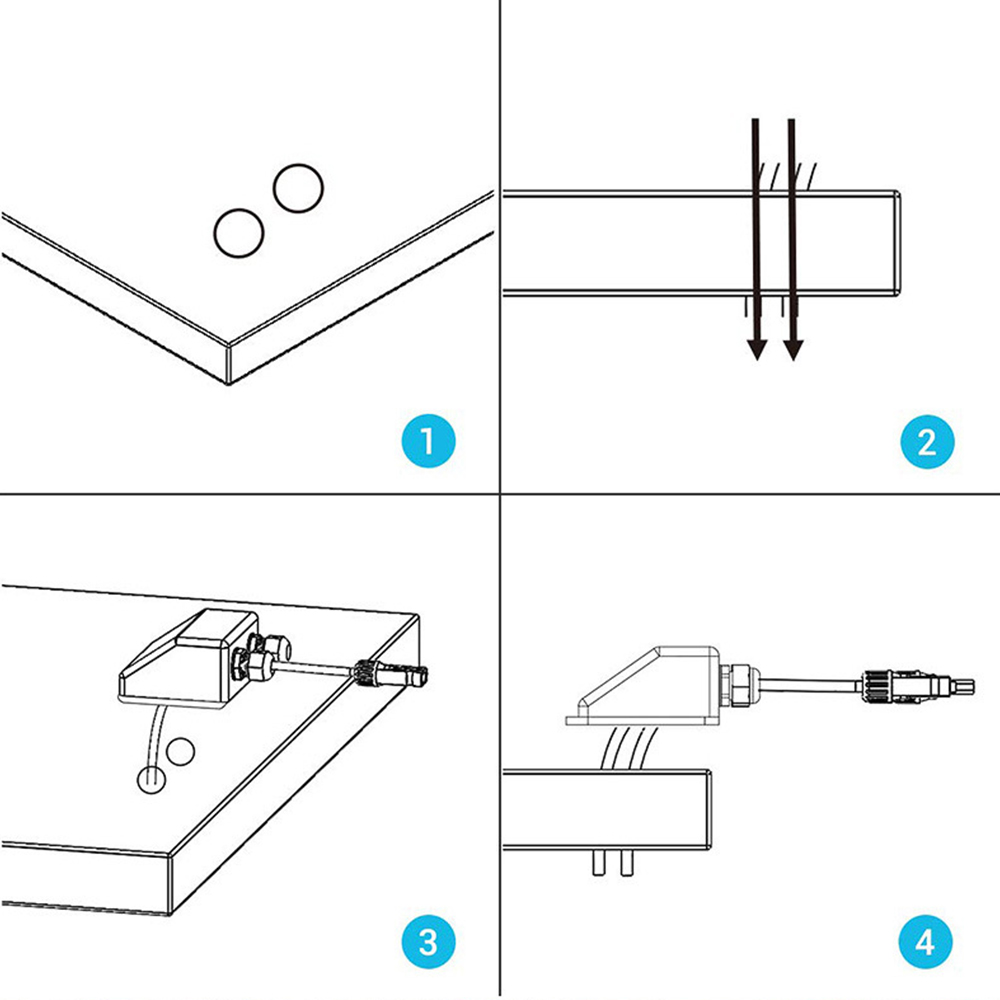 1

2

3

4