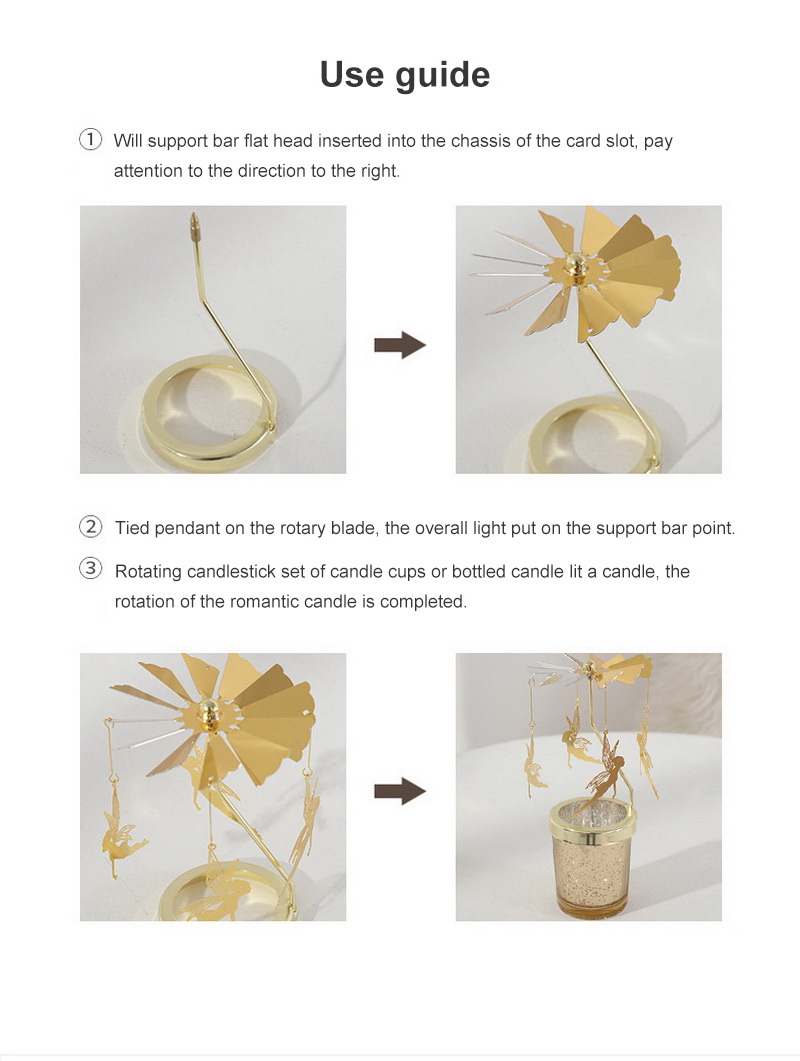 Use guide

① Will support bar flat head inserted into the chassis of the card slot, pay attention to the direction to the right.

② Tied pendant on the rotary blade, the overall light put on the support bar point.

③ Rotating candlestick set of candle cups or bottled candle lit a candle, the rotation of the romantic candle is completed.