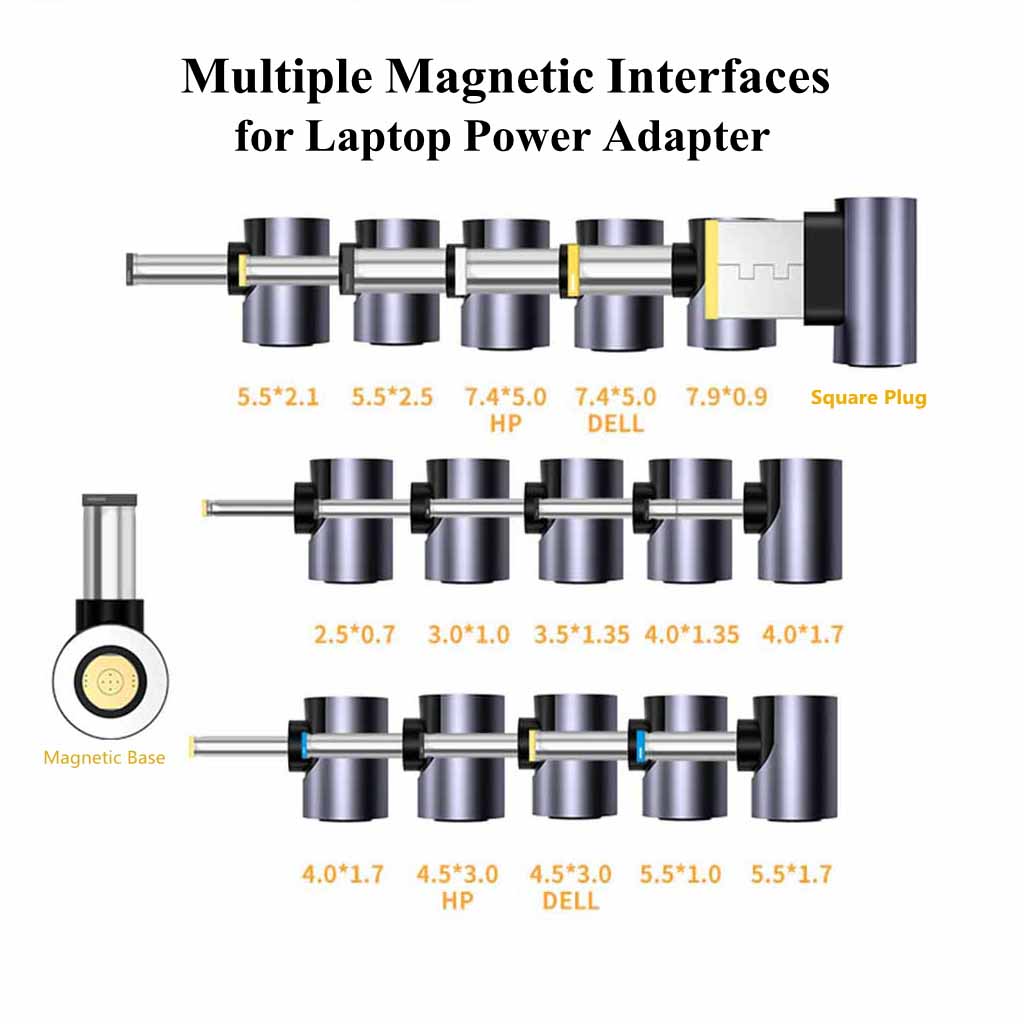 Multiple Magnetic Interfaces
for Laptop Power Adapter

5.5*2.1 5.5*2.5 7.4*5.0 HP 7.4*5.0 DELL 7.9*0.9 Square Plug

2.5*0.7 3.0*1.0 3.5*1.35 4.0*1.35 4.0*1.7

Magnetic Base

4.0*1.7 4.5*3.0 HP 4.5*3.0 DELL 5.5*1.0 5.5*1.7