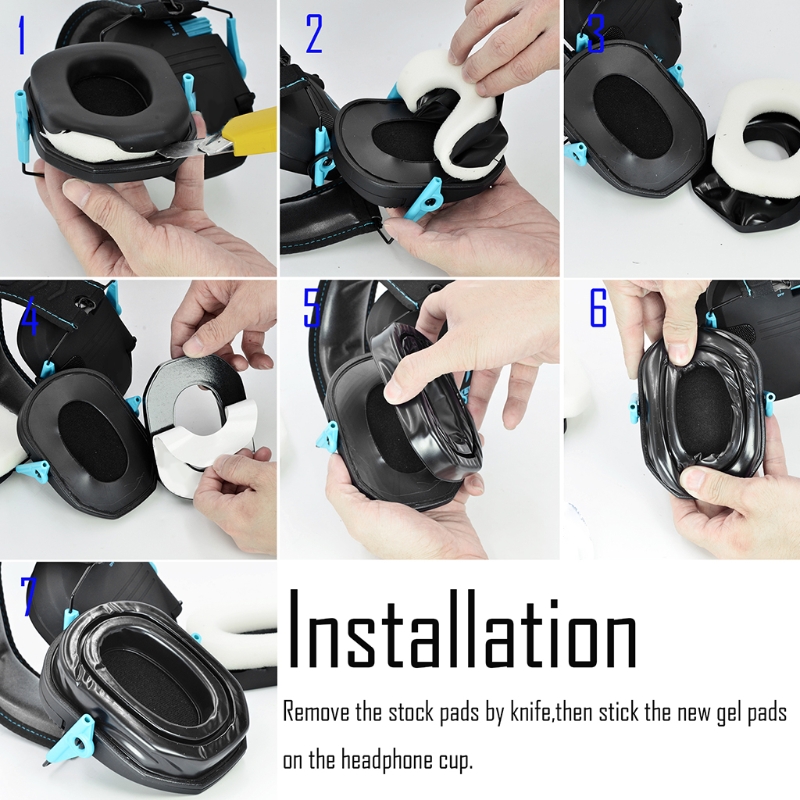 1

2

3

4

5

6

7

Installation

Remove the stock pads by knife,then stick the new gel pads on the headphone cup.