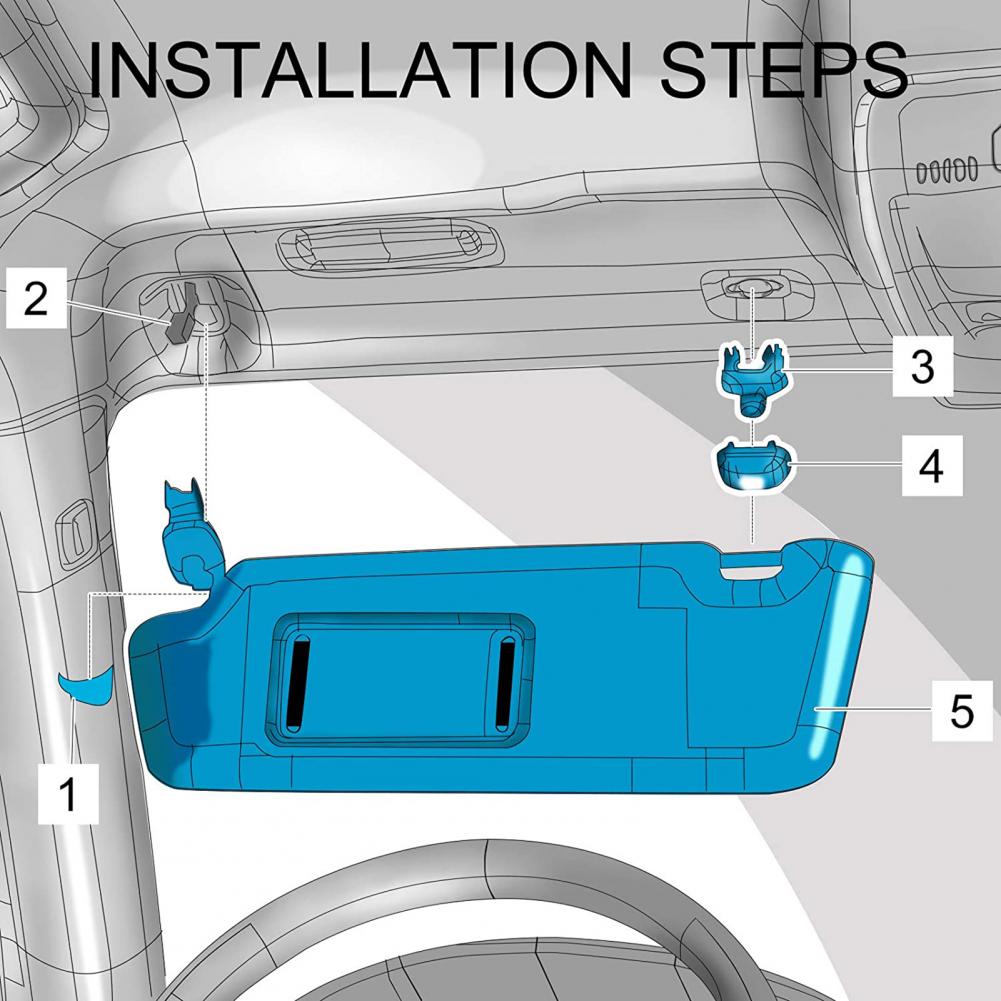 INSTALLATION STEPS

2

3

4

5

1