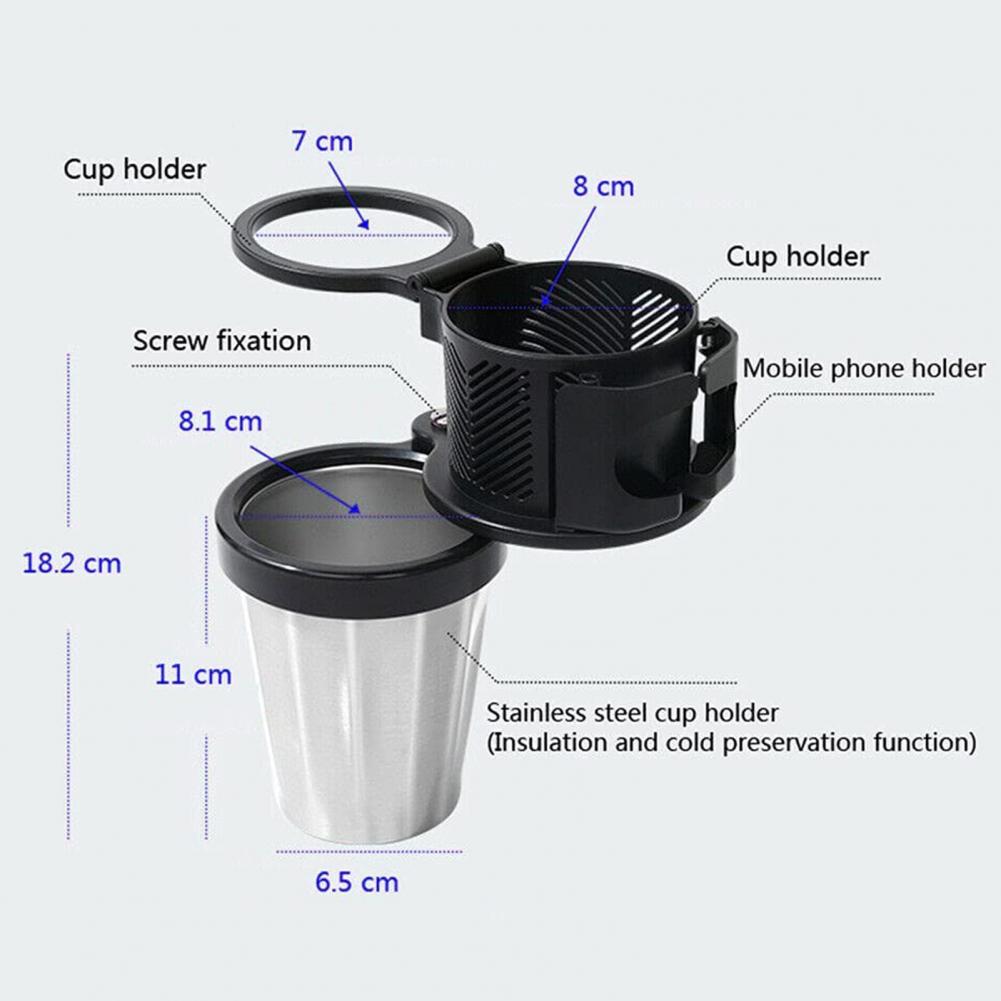 7 cm
Cup holder
8 cm
Cup holder
Screw fixation
Mobile phone holder
8.1 cm
18.2 cm
11 cm
Stainless steel cup holder
(Insulation and cold preservation function)
6.5 cm