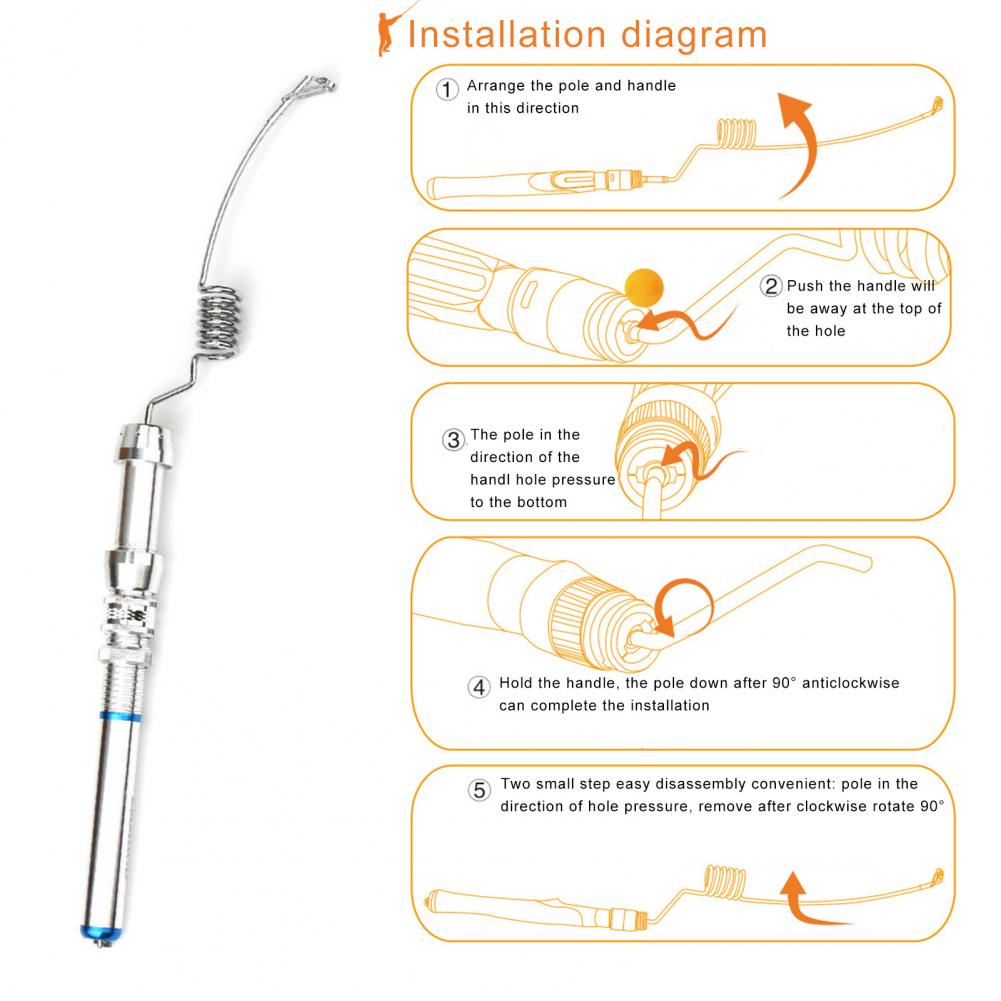 Installation diagram

① Arrange the pole and handle in this direction

② Push the handle will be away at the top of the hole

③ The pole in the direction of the handl hole pressure to the bottom

④ Hold the handle, the pole down after 90° anticlockwise can complete the installation

⑤ Two small step easy disassembly convenient: pole in the direction of hole pressure, remove after clockwise rotate 90°