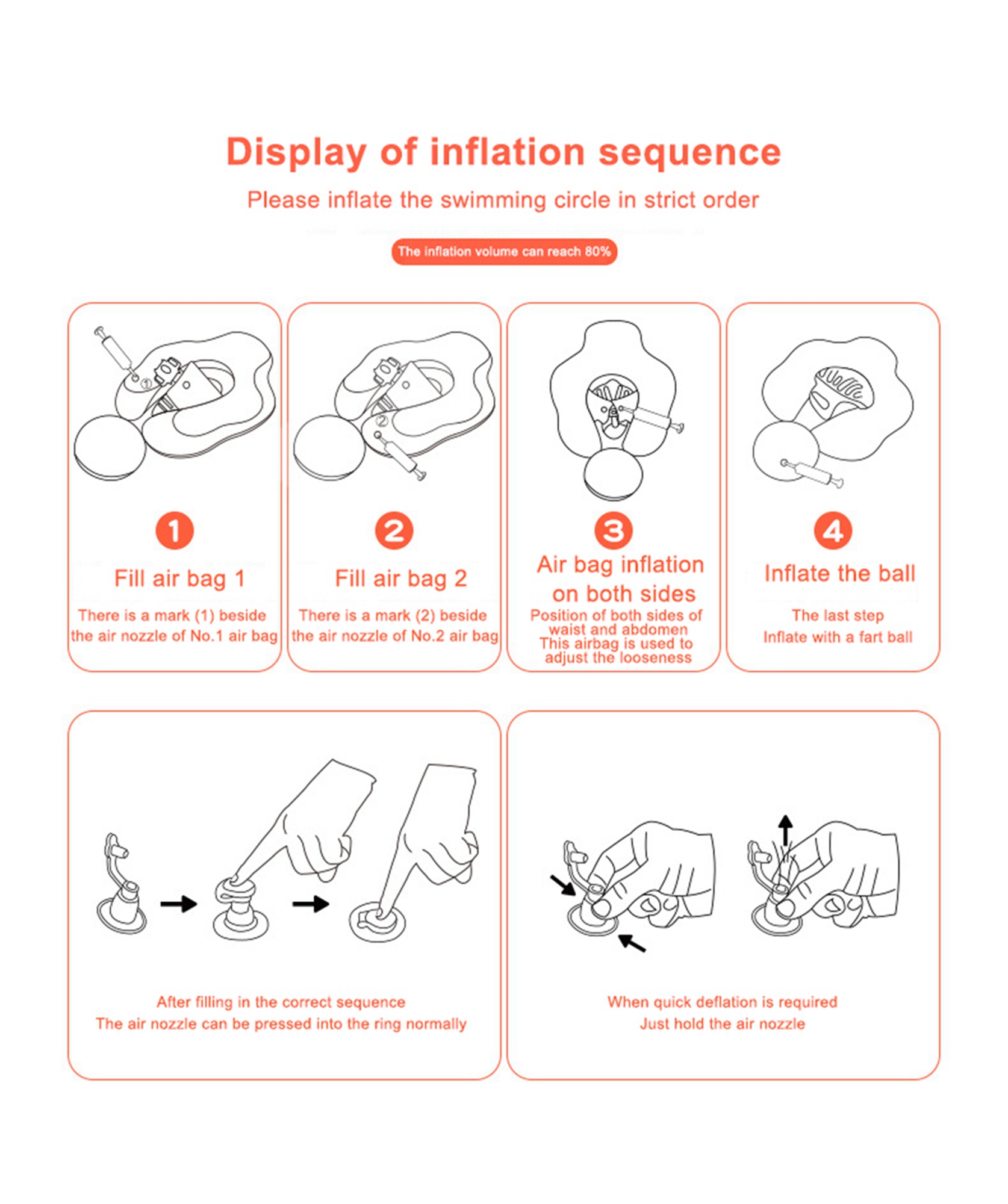 Display of inflation sequence

Please inflate the swimming circle in strict order

The inflation volume can reach 80%

①
1
Fill air bag 1
There is a mark (1) beside the air nozzle of No.1 air bag

②
2
Fill air bag 2
There is a mark (2) beside the air nozzle of No.2 air bag

3
Air bag inflation on both sides
Position of both sides of waist and abdomen
This airbag is used to adjust the looseness

4
Inflate the ball
The last step
Inflate with a fart ball

After filling in the correct sequence
The air nozzle can be pressed into the ring normally

When quick deflation is required
Just hold the air nozzle