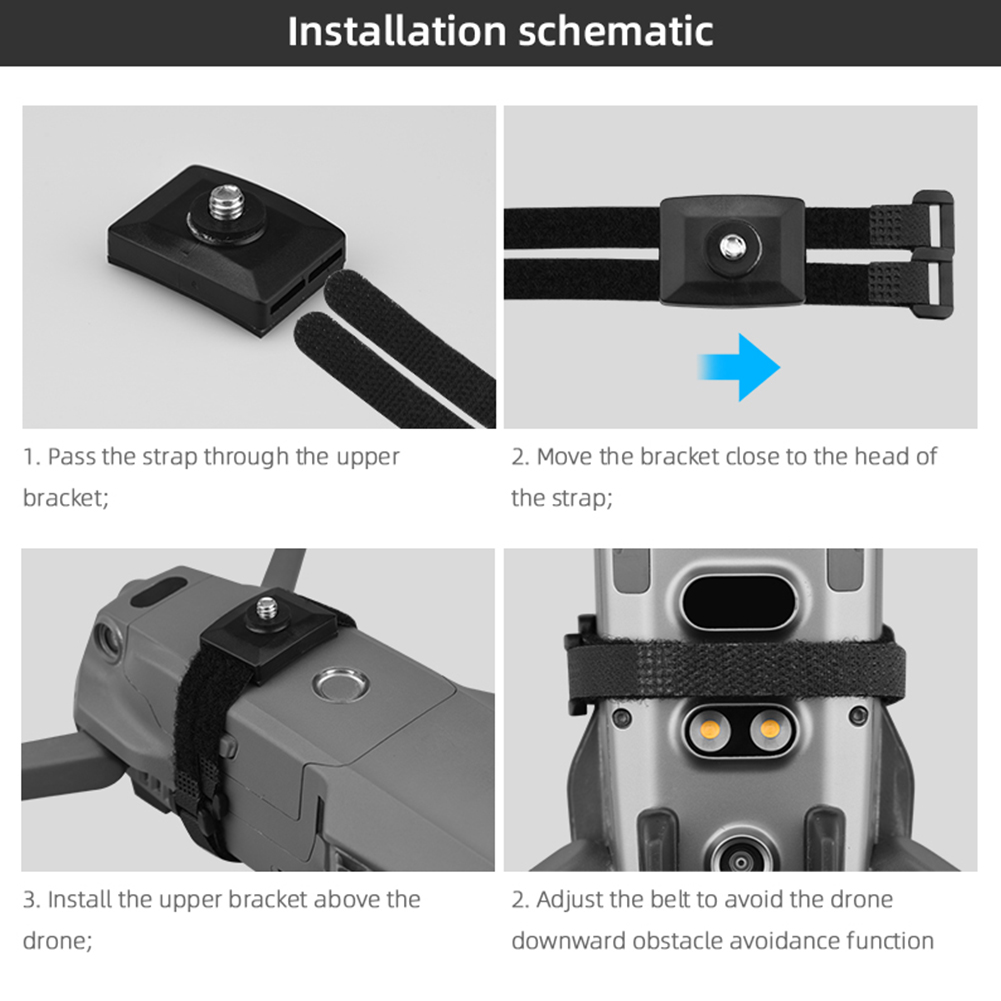 Installation schematic

1. Pass the strap through the upper bracket;

2. Move the bracket close to the head of the strap;

3. Install the upper bracket above the drone;

2. Adjust the belt to avoid the drone downward obstacle avoidance function