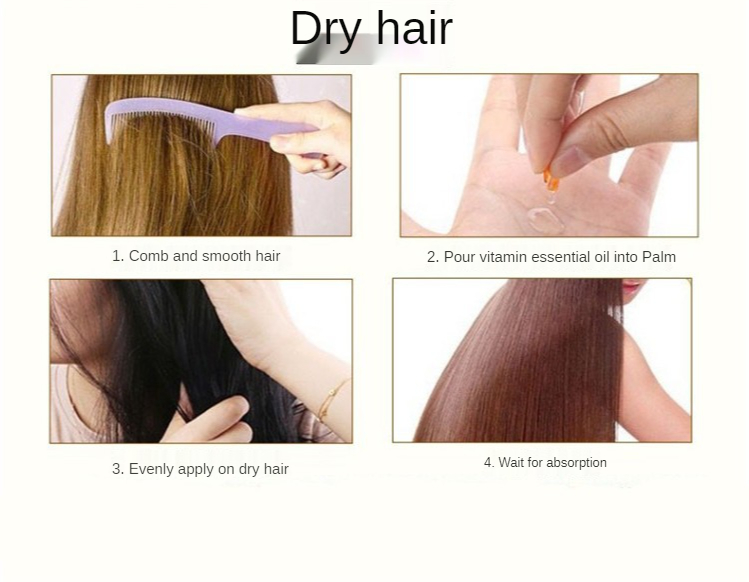 Dry hair

1. Comb and smooth hair

2. Pour vitamin essential oil into Palm

3. Evenly apply on dry hair

4. Wait for absorption