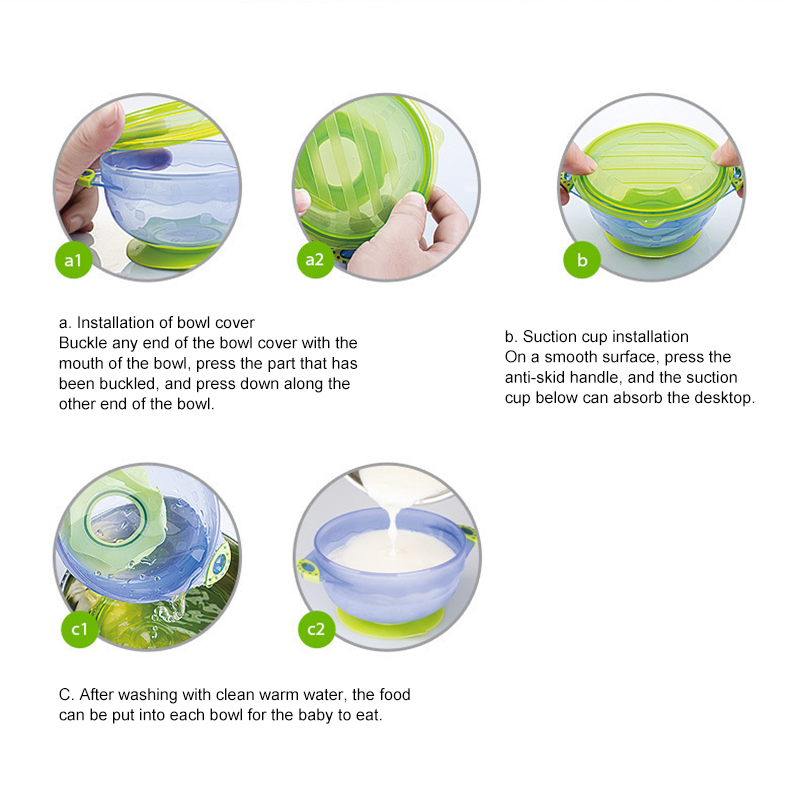 a1

a2

b

a. Installation of bowl cover
Buckle any end of the bowl cover with the mouth of the bowl, press the part that has been buckled, and press down along the other end of the bowl.

b. Suction cup installation
On a smooth surface, press the anti-skid handle, and the suction cup below can absorb the desktop.

c1

c2

C. After washing with clean warm water, the food can be put into each bowl for the baby to eat.