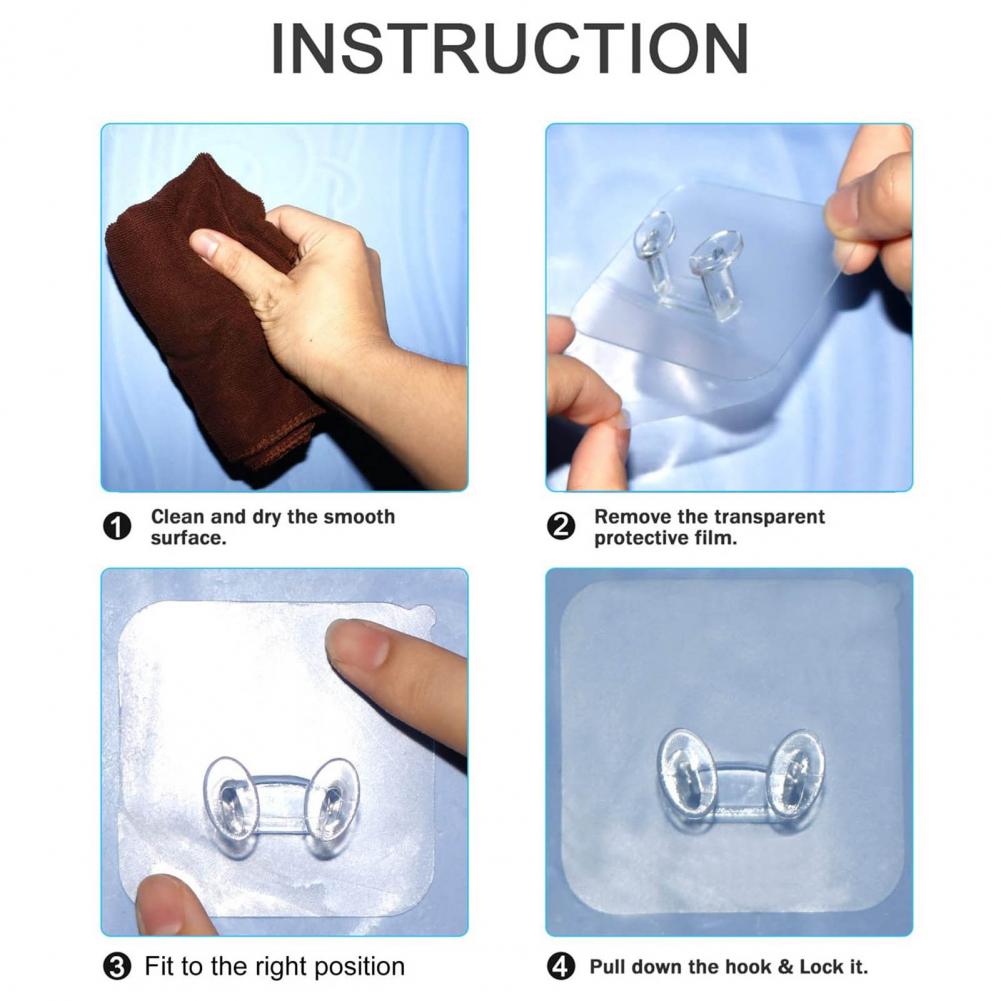 INSTRUCTION

1 Clean and dry the smooth surface.

2 Remove the transparent protective film.

3 Fit to the right position

4 Pull down the hook & Lock it.