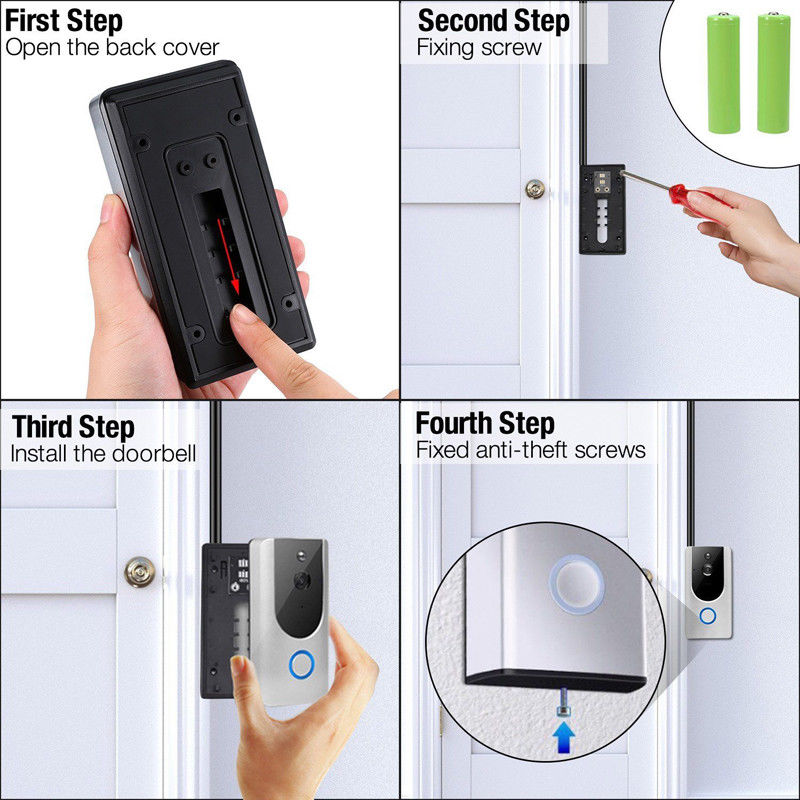 First Step
Open the back cover

Second Step
Fixing screw

Third Step
Install the doorbell

Fourth Step
Fixed anti-theft screws