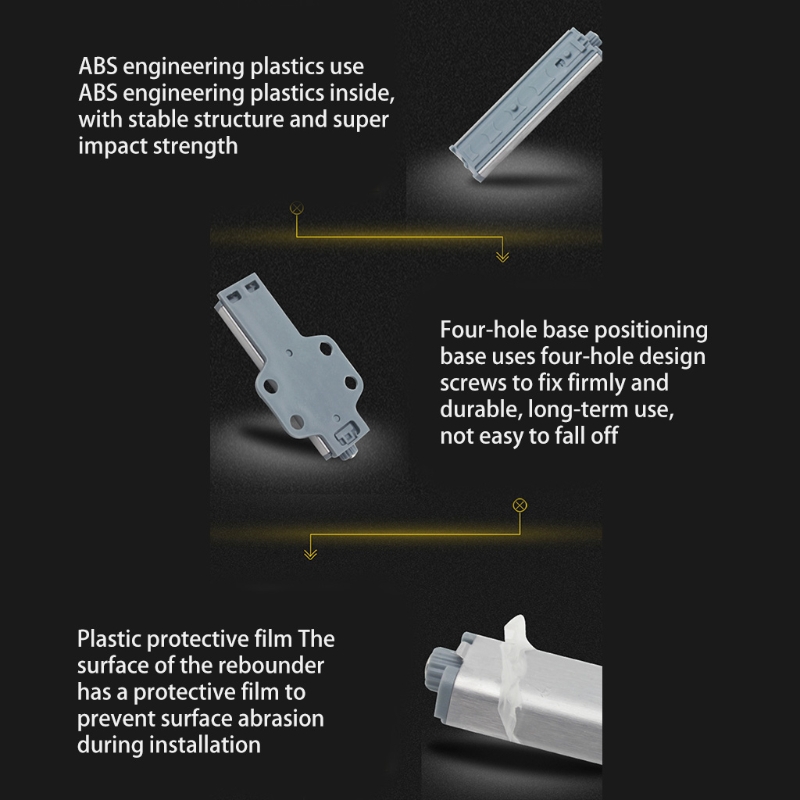 ABS engineering plastics use ABS engineering plastics inside, with stable structure and super impact strength

Four-hole base positioning base uses four-hole design screws to fix firmly and durable, long-term use, not easy to fall off

Plastic protective film The surface of the rebounder has a protective film to prevent surface abrasion during installation