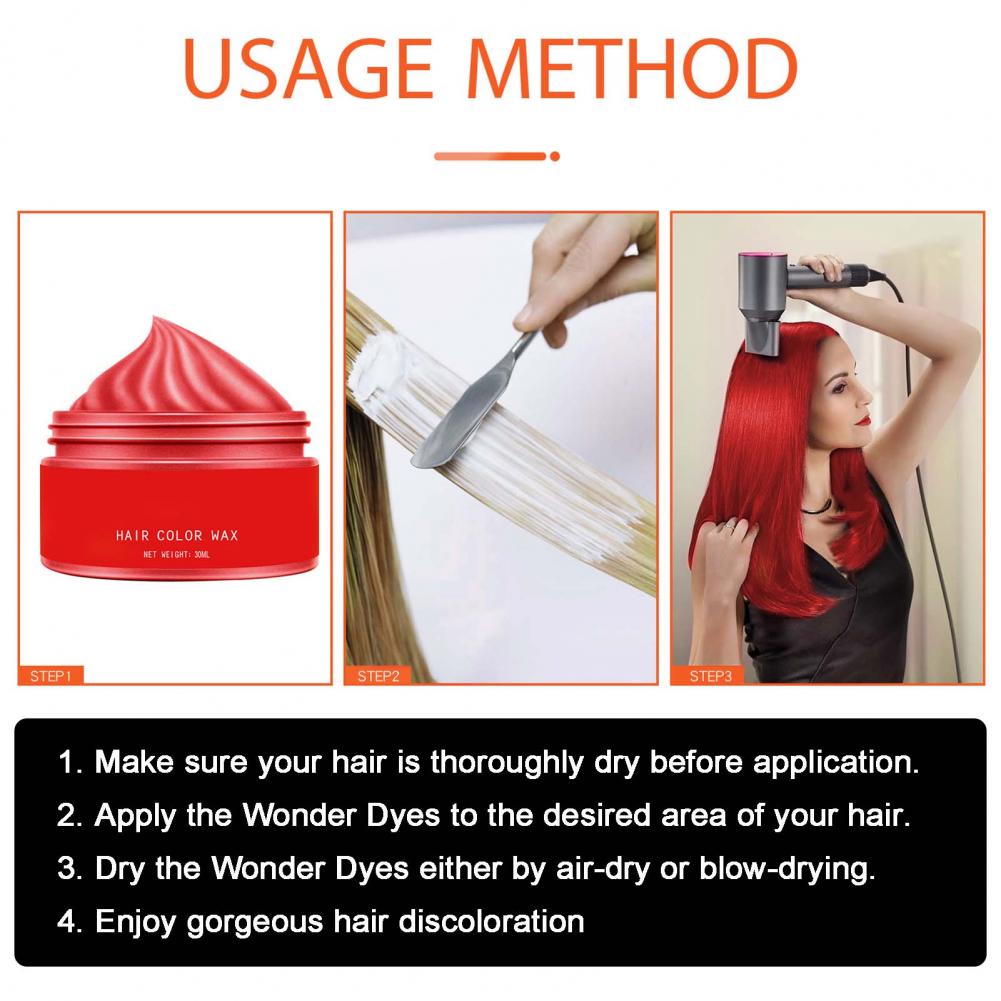 USAGE METHOD

HAIR COLOR WAX
NET WEIGHT: 30ML

STEP1

STEP2

STEP3

1. Make sure your hair is thoroughly dry before application.
2. Apply the Wonder Dyes to the desired area of your hair.
3. Dry the Wonder Dyes either by air-dry or blow-drying.
4. Enjoy gorgeous hair discoloration